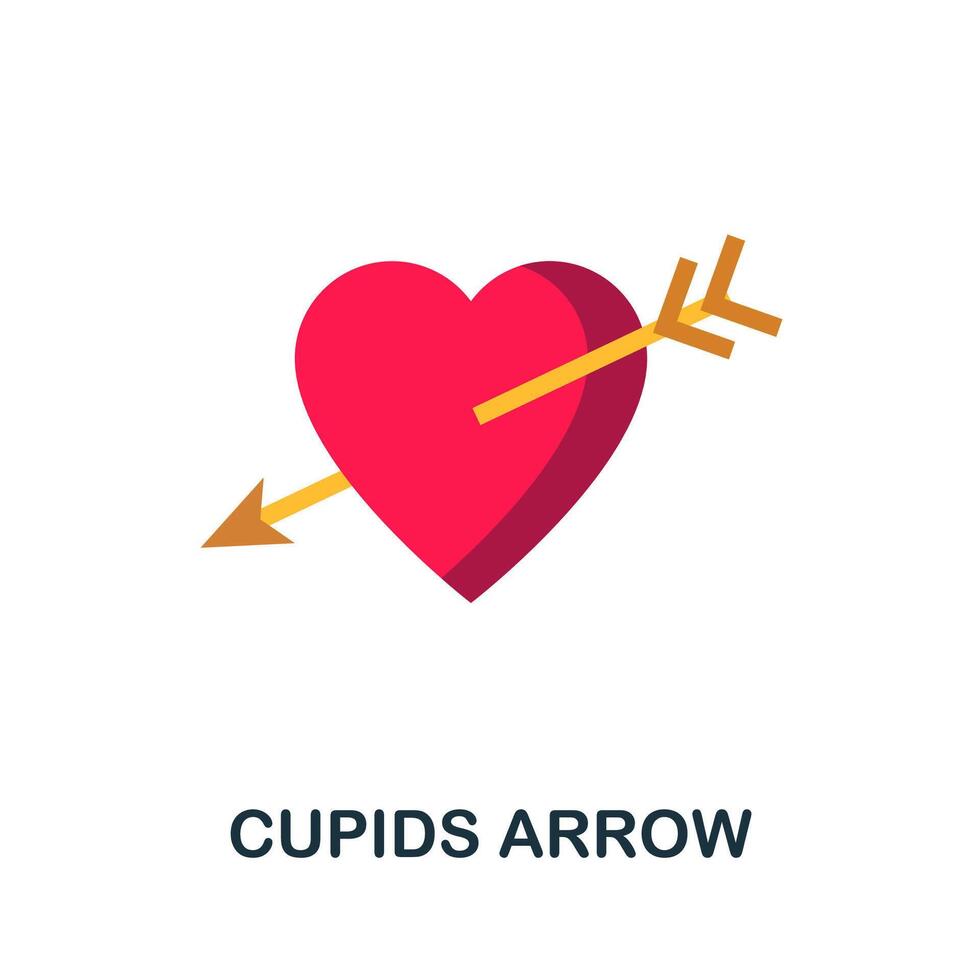 CUPIDS ARROW