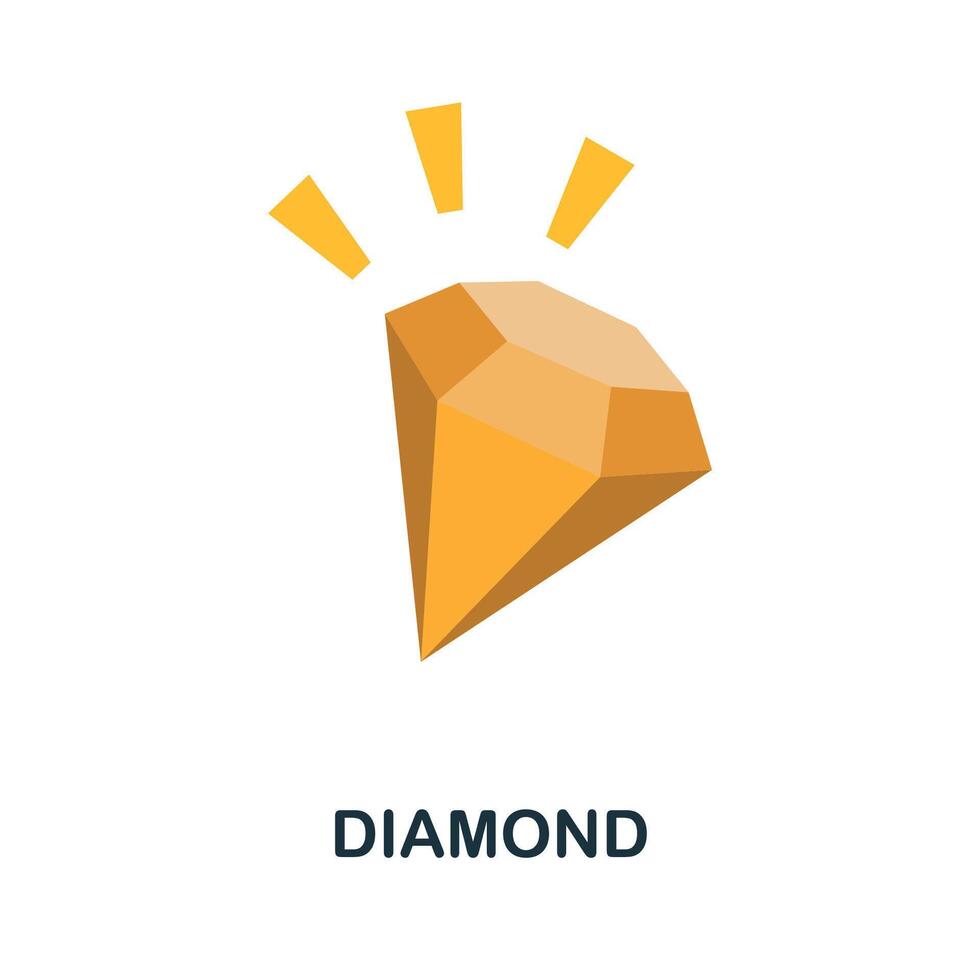 DIAMOND