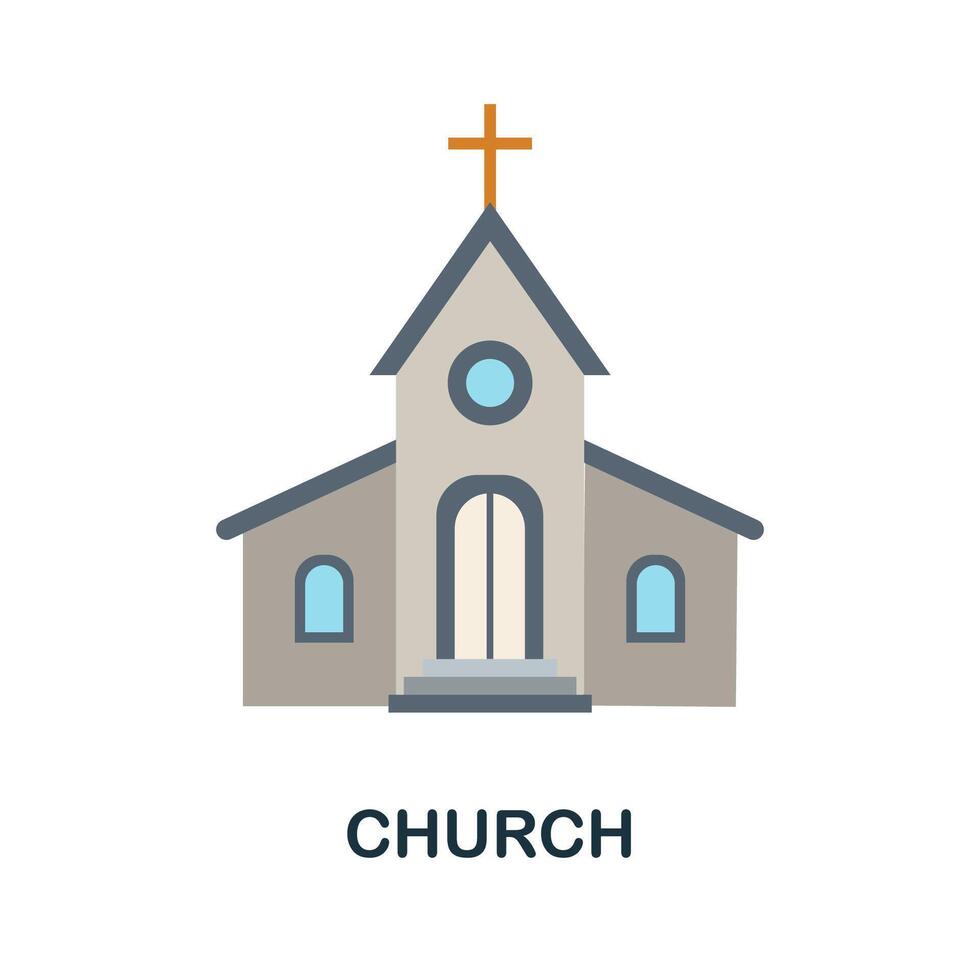 CHURCH