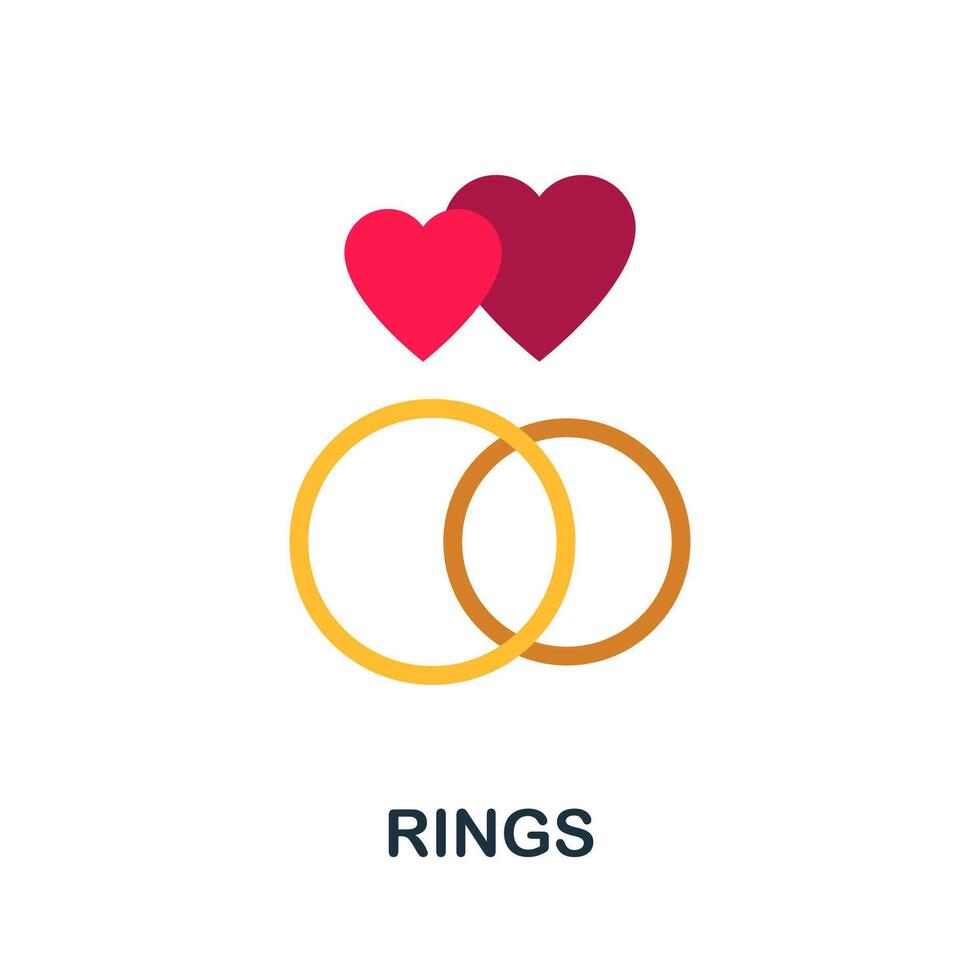 RINGS