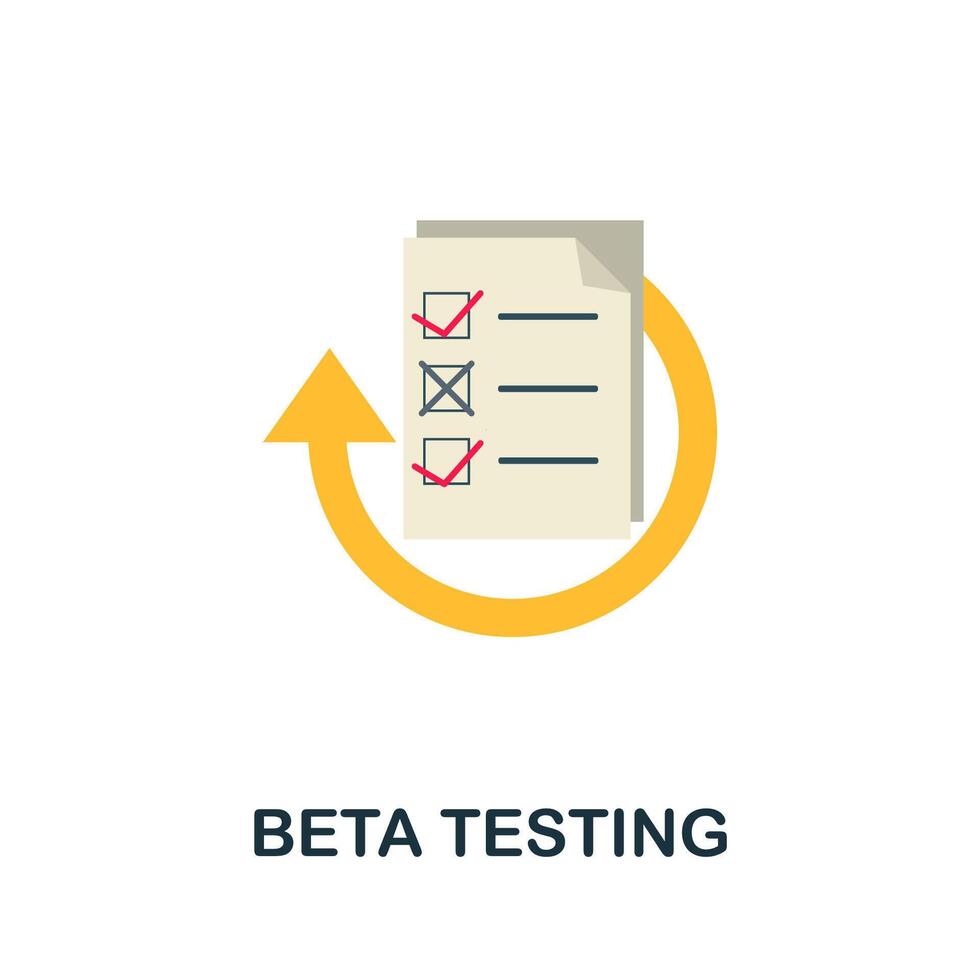 BETA TESTING