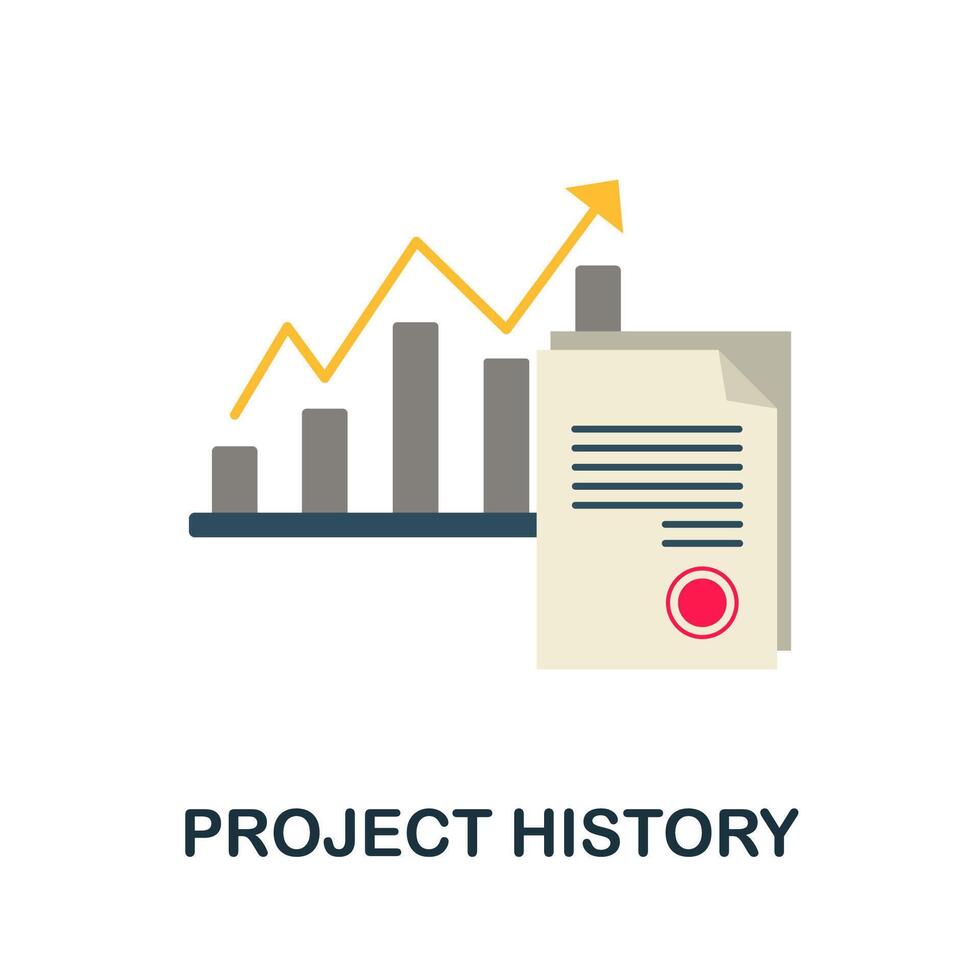 PROJECT HISTORY