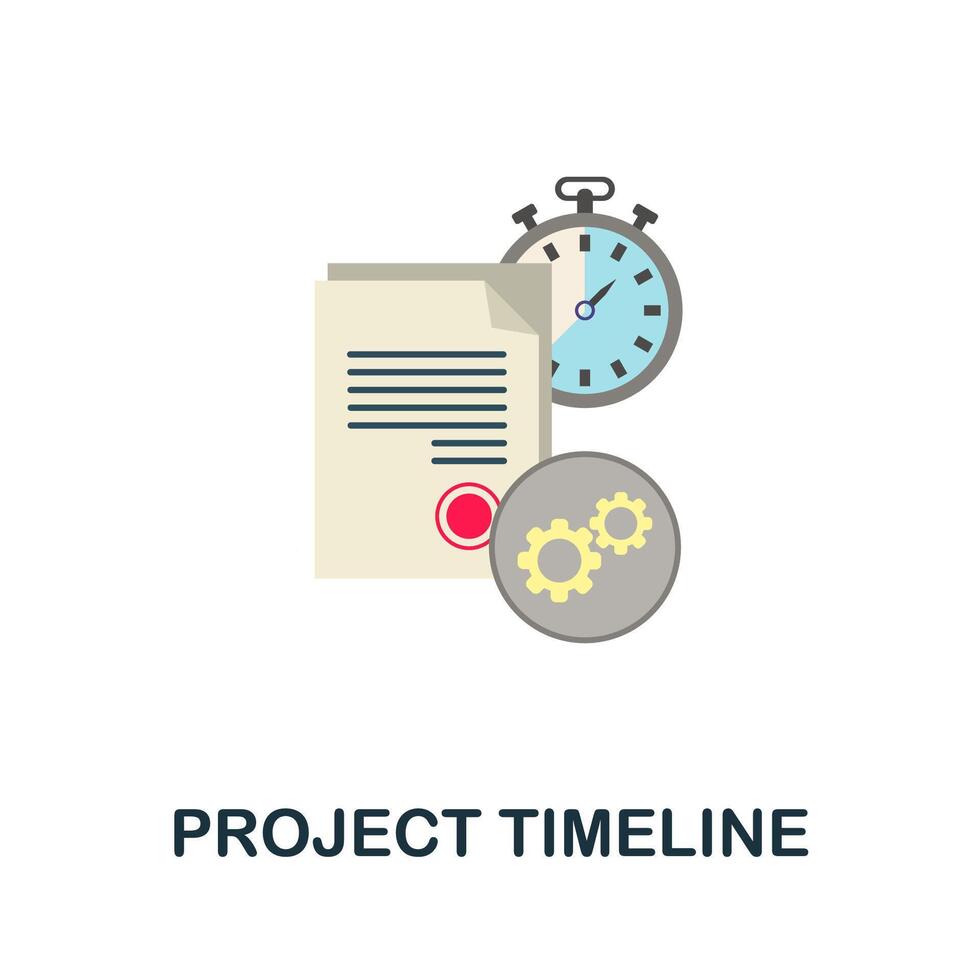 PROJECT TIMELINE