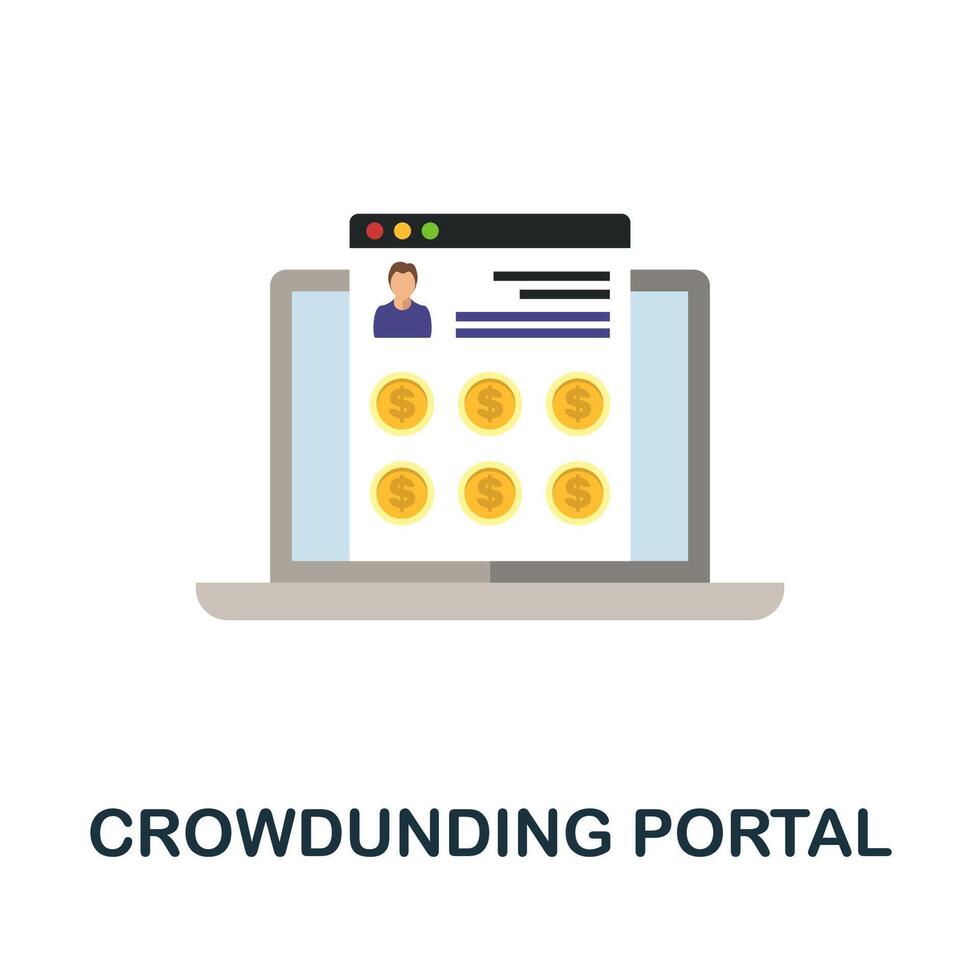 $ $ $
$ $ $

CROWDUNDING PORTAL