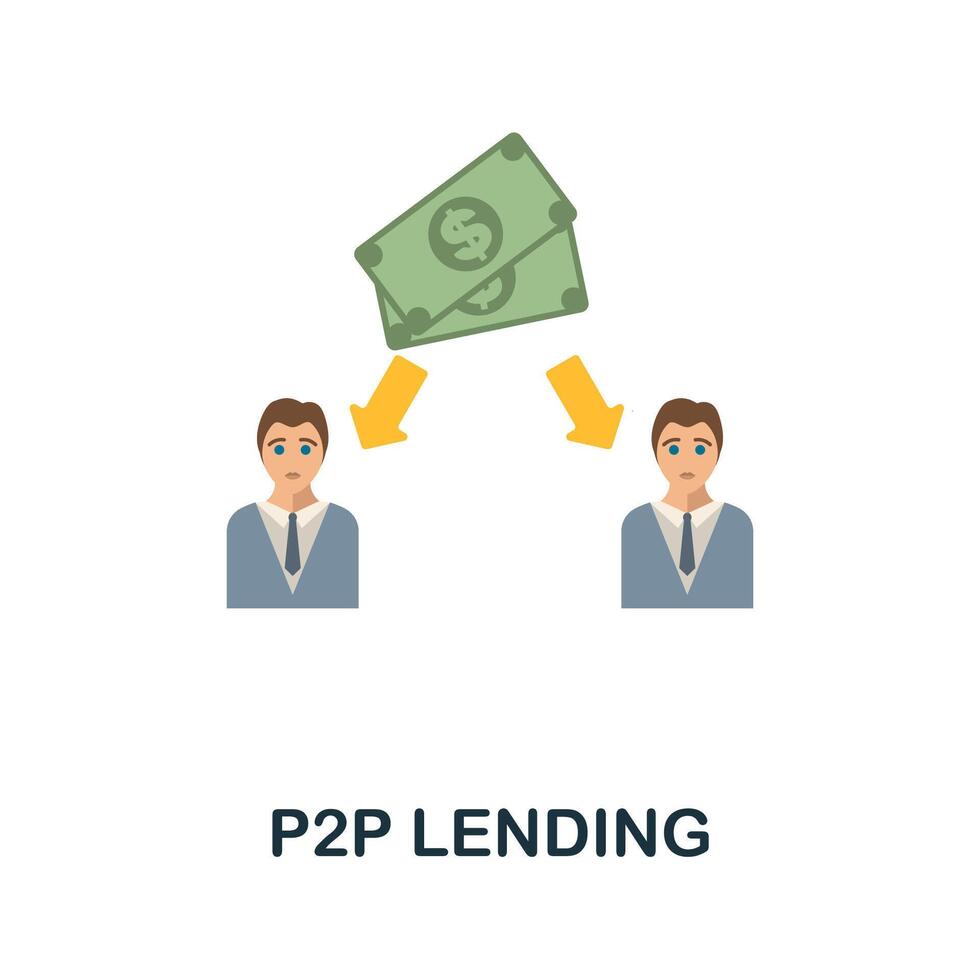 $
P2P LENDING