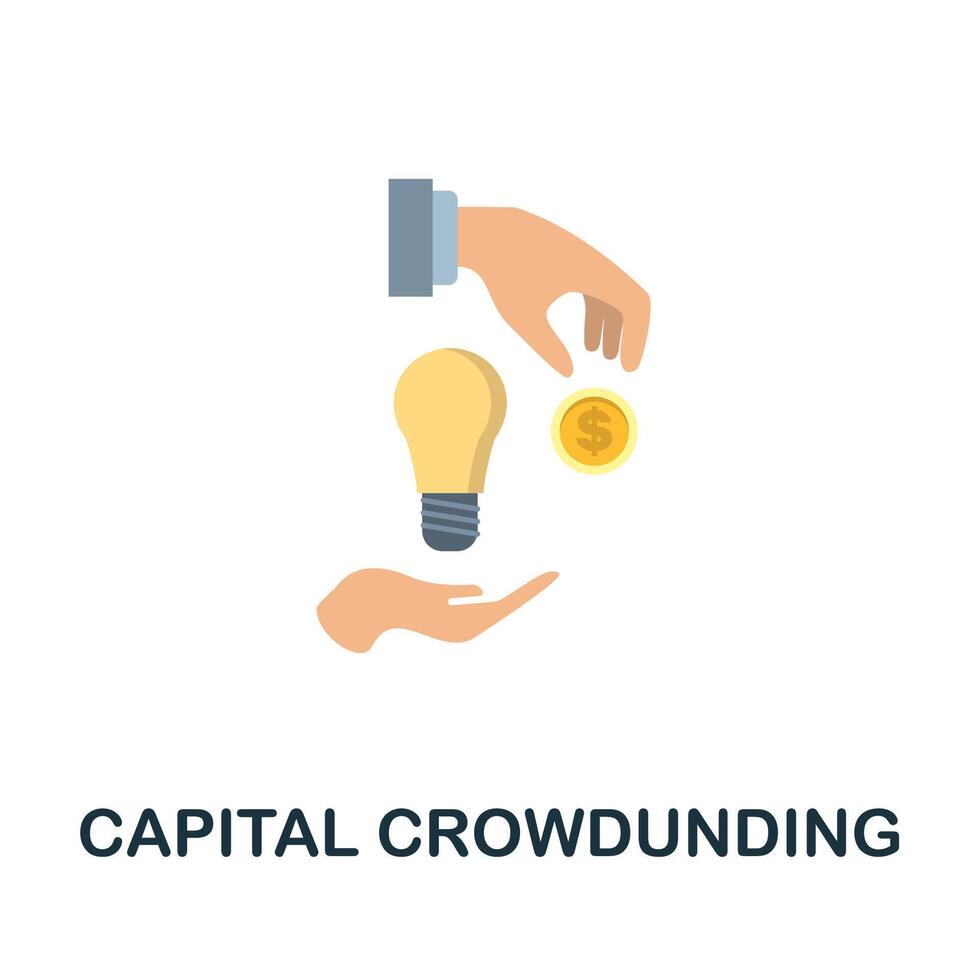 $

CAPITAL CROWDUNDING