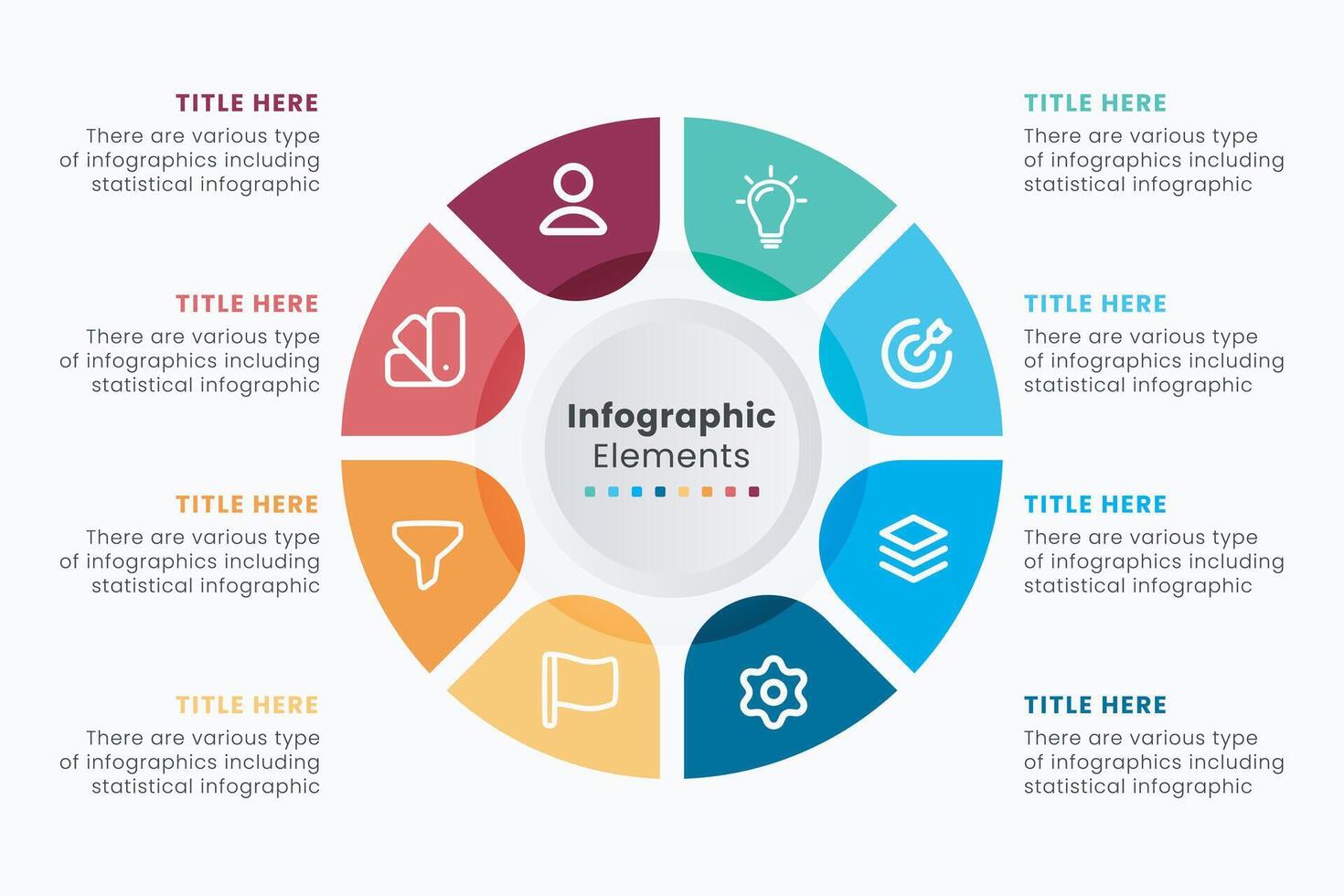 TITLE HERE
There are various type of infographics including statistical infographic

TITLE HERE
There are various type of infographics including statistical infographic

TITLE HERE
There are various type of infographics including statistical infographic

TITLE HERE
There are various type of infographics including statistical infographic

Infographic
Elements

TITLE HERE
There are various type of infographics including statistical infographic

TITLE HERE
There are various type of infographics including statistical infographic

TITLE HERE
There are various type of infographics including statistical infographic

TITLE HERE
There are various type of infographics including statistical infographic