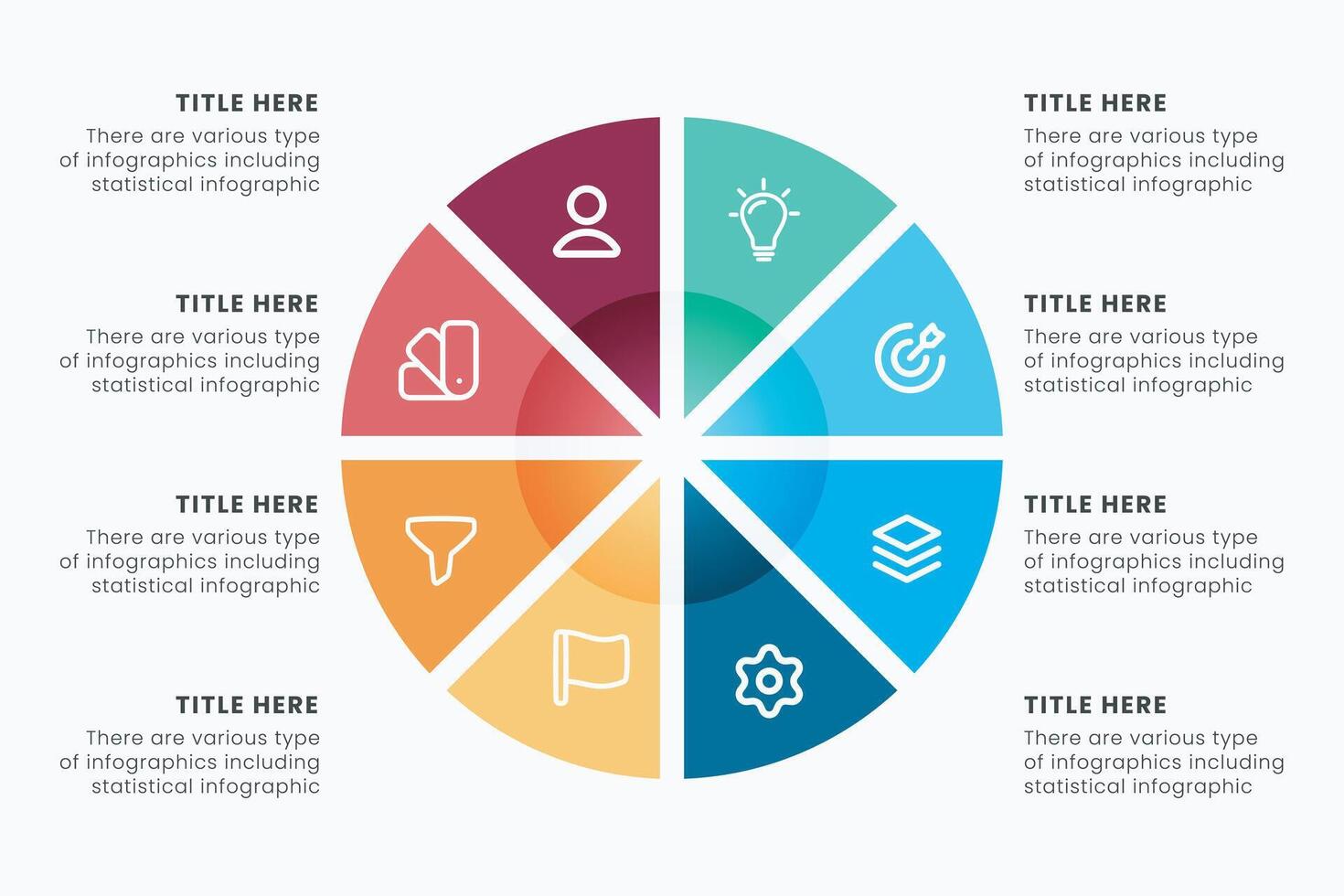 TITLE HERE
There are various type of infographics including statistical infographic

TITLE HERE
There are various type of infographics including statistical infographic

TITLE HERE
There are various type of infographics including statistical infographic

TITLE HERE
There are various type of infographics including statistical infographic

TITLE HERE
There are various type of infographics including statistical infographic

TITLE HERE
There are various type of infographics including statistical infographic

TITLE HERE
There are various type of infographics including statistical infographic

TITLE HERE
There are various type of infographics including statistical infographic