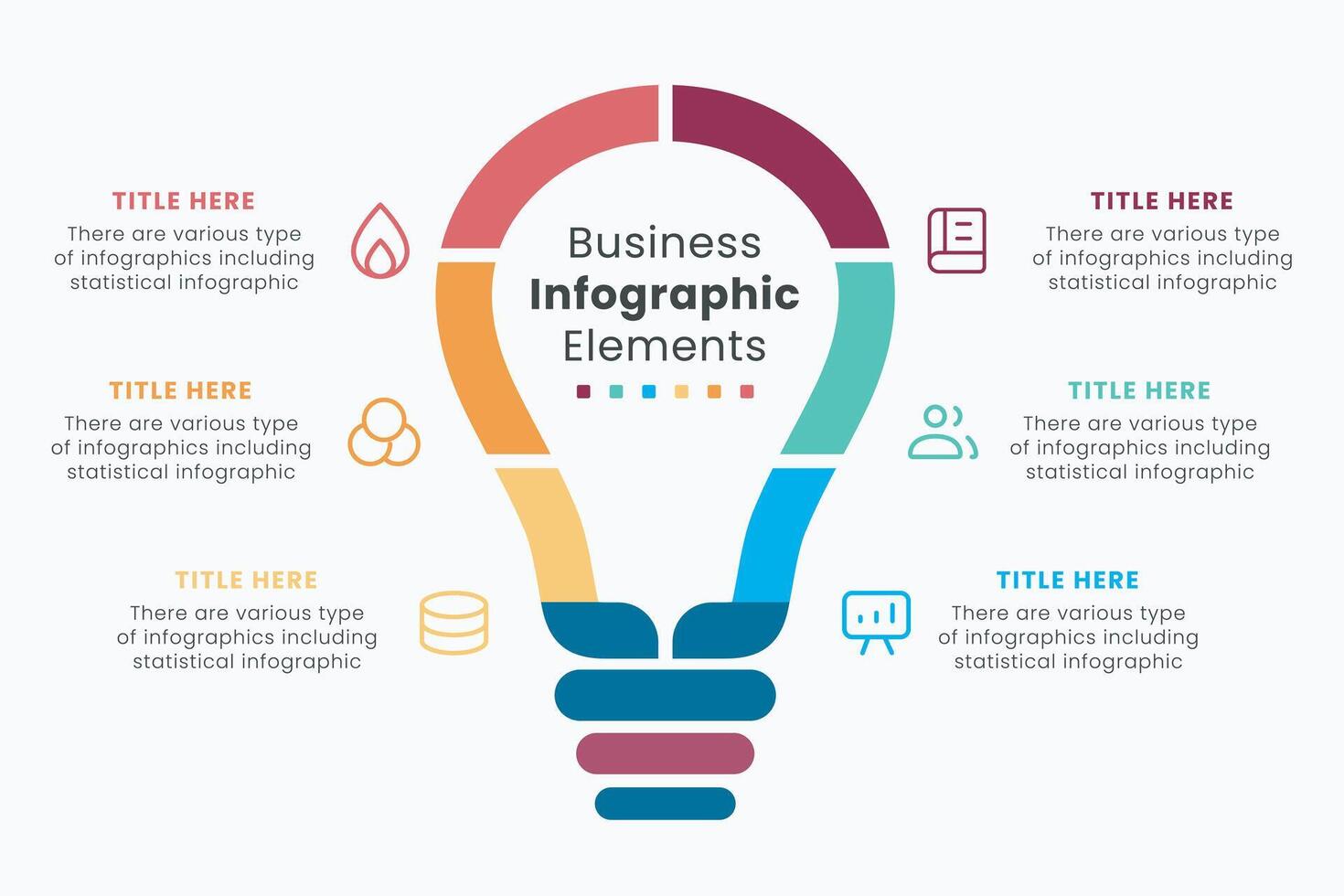 Business
Infographic
Elements

TITLE HERE
There are various type of infographics including statistical infographic

TITLE HERE
There are various type of infographics including statistical infographic

TITLE HERE
There are various type of infographics including statistical infographic

TITLE HERE
There are various type of infographics including statistical infographic

TITLE HERE
There are various type of infographics including statistical infographic

TITLE HERE
There are various type of infographics including statistical infographic