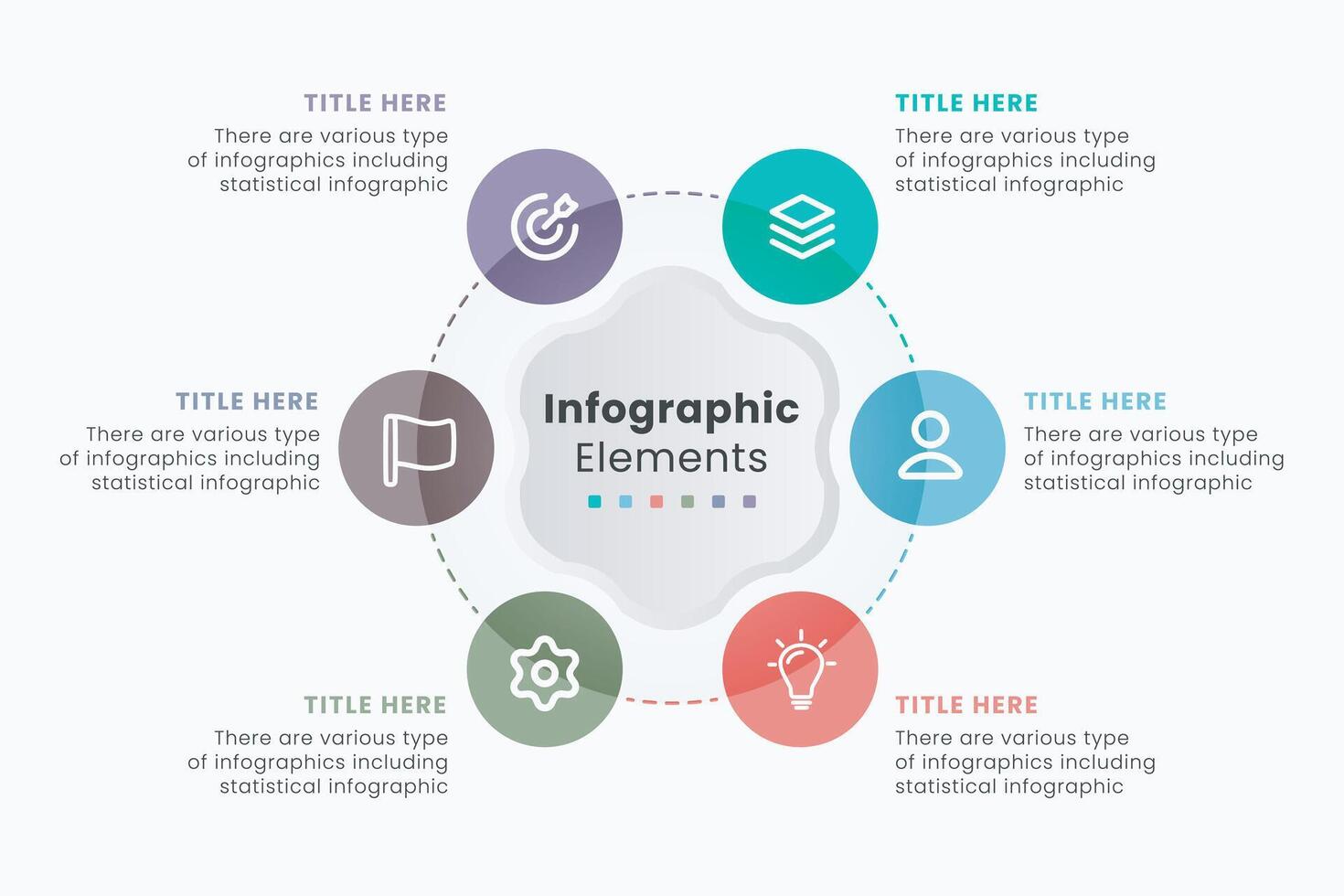 TITLE HERE
There are various type of infographics including statistical infographic

TITLE HERE
There are various type of infographics including statistical infographic

TITLE HERE
There are various type of infographics including statistical infographic

Infographic
Elements

TITLE HERE
There are various type of infographics including statistical infographic

TITLE HERE
There are various type of infographics including statistical infographic

TITLE HERE
There are various type of infographics including statistical infographic