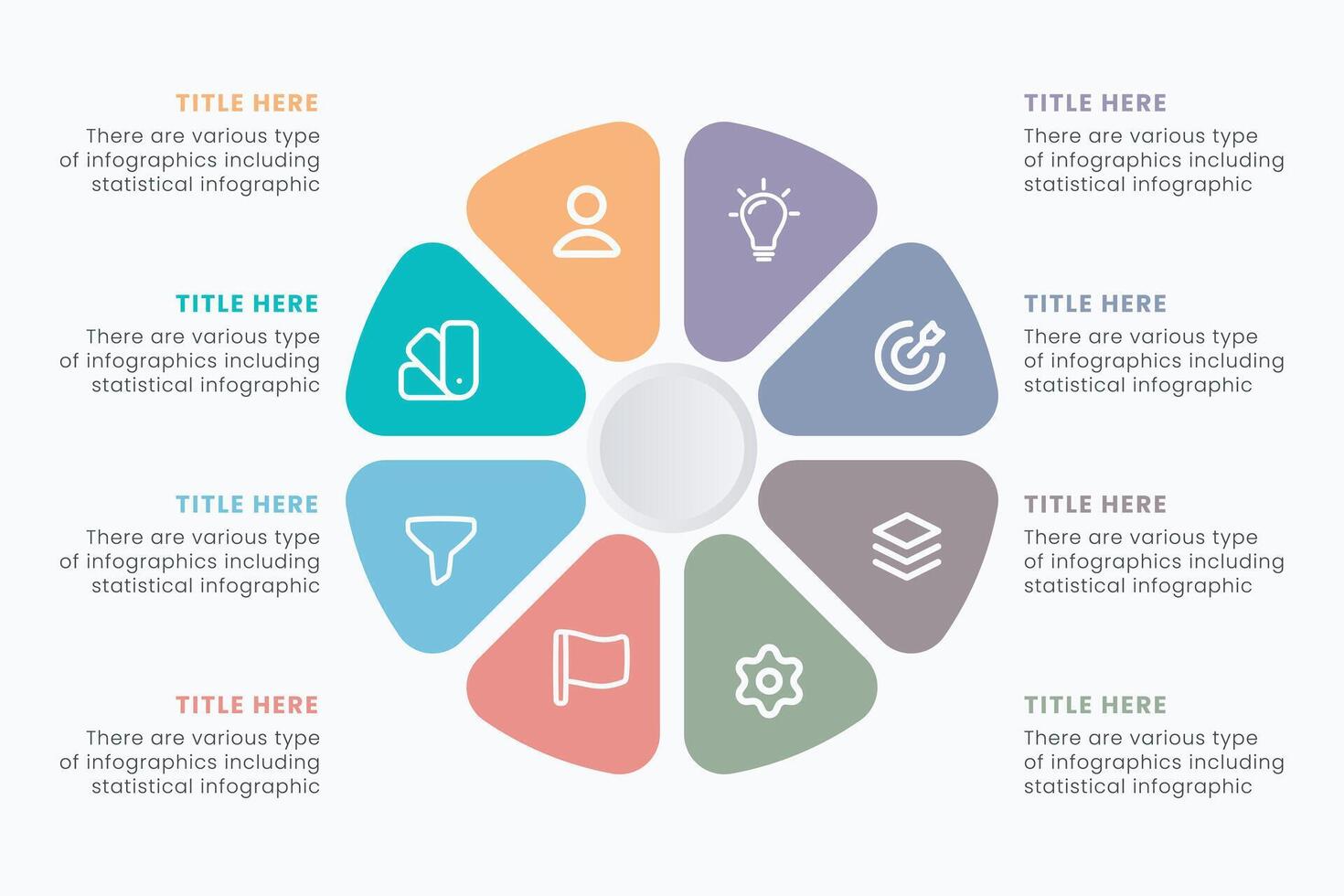 TITLE HERE
There are various type of infographics including statistical infographic

TITLE HERE
There are various type of infographics including statistical infographic

TITLE HERE
There are various type of infographics including statistical infographic

TITLE HERE
There are various type of infographics including statistical infographic

TITLE HERE
There are various type of infographics including statistical infographic

TITLE HERE
There are various type of infographics including statistical infographic

TITLE HERE
There are various type of infographics including statistical infographic

TITLE HERE
There are various type of infographics including statistical infographic