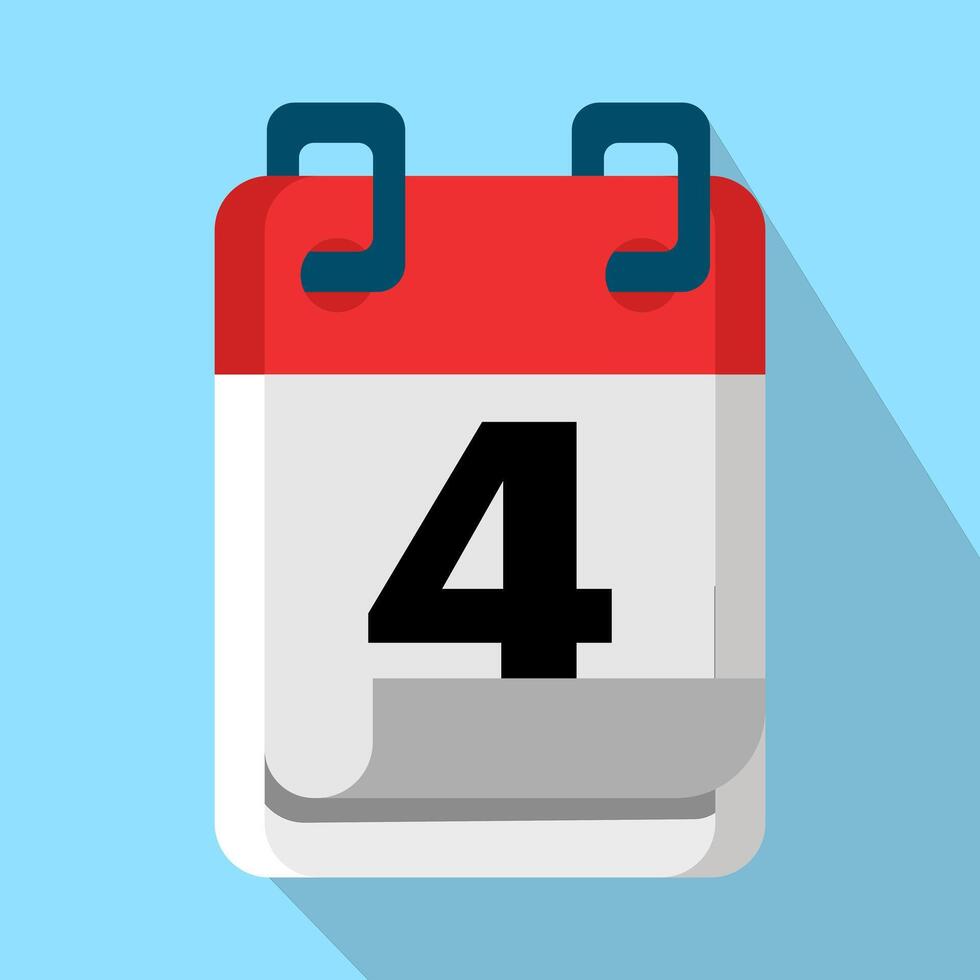 4