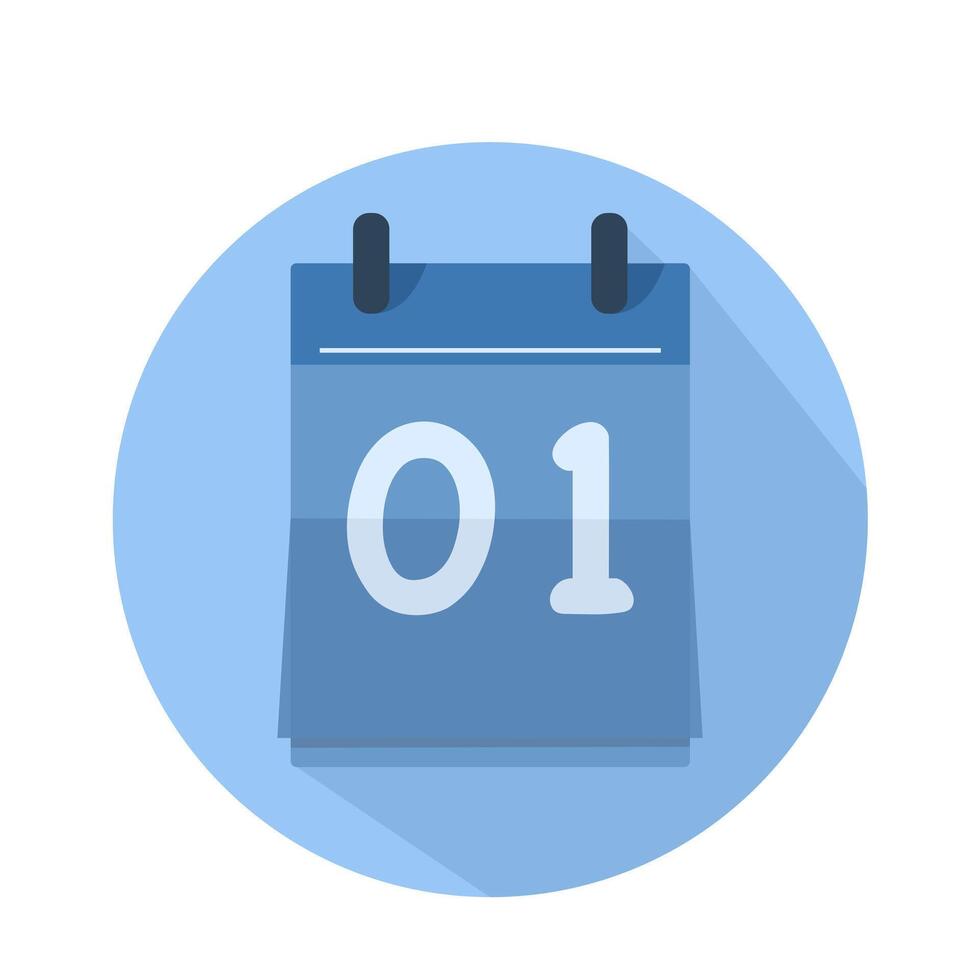 01