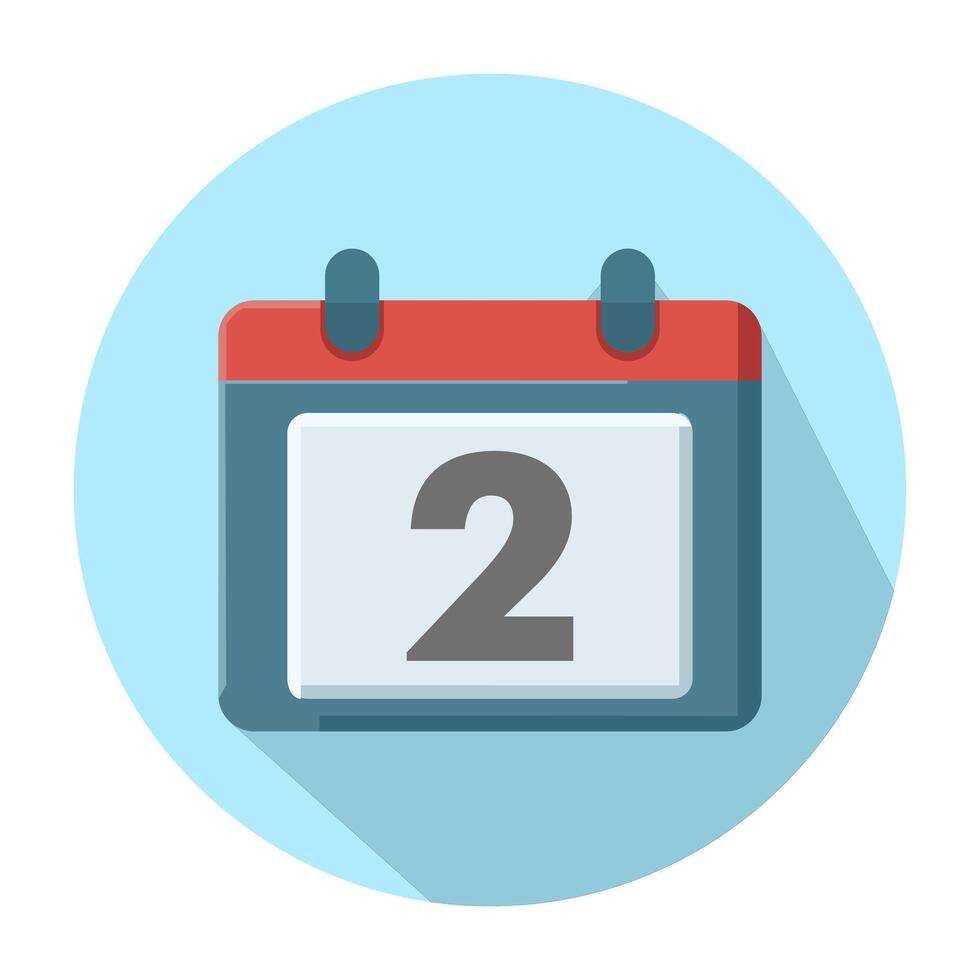 2