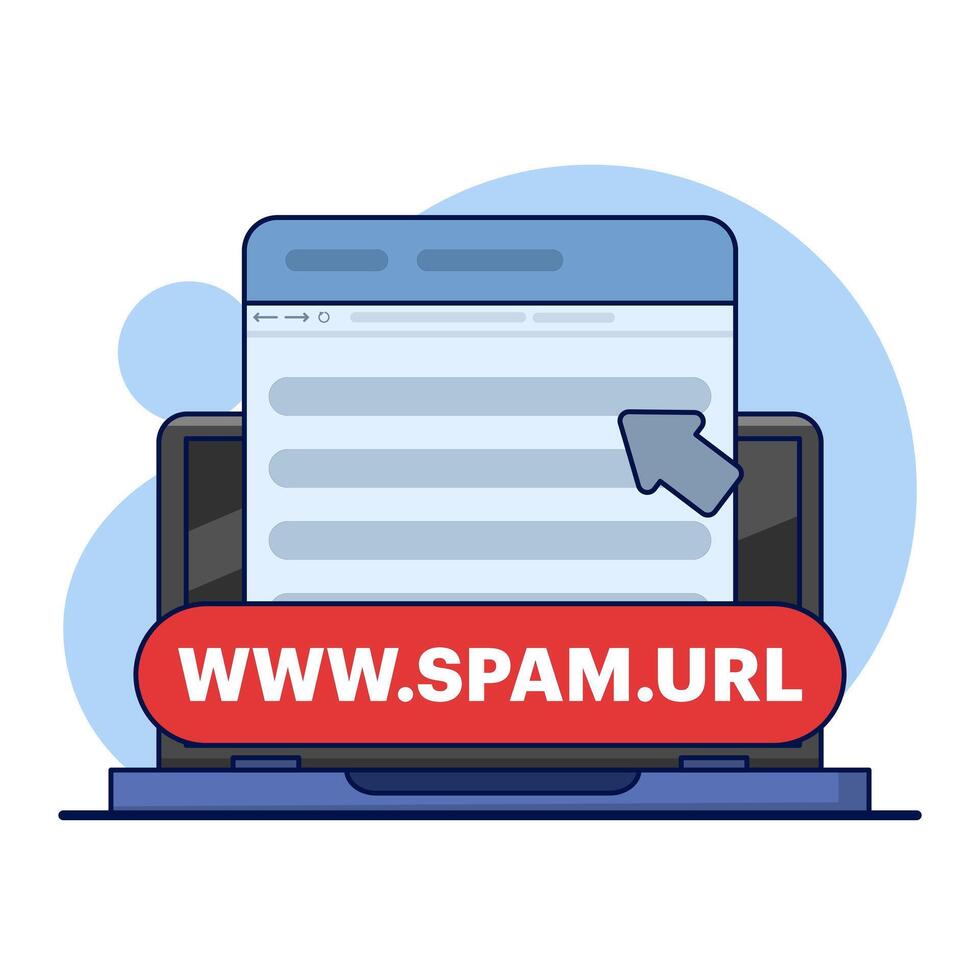 WWW.SPAM.URL