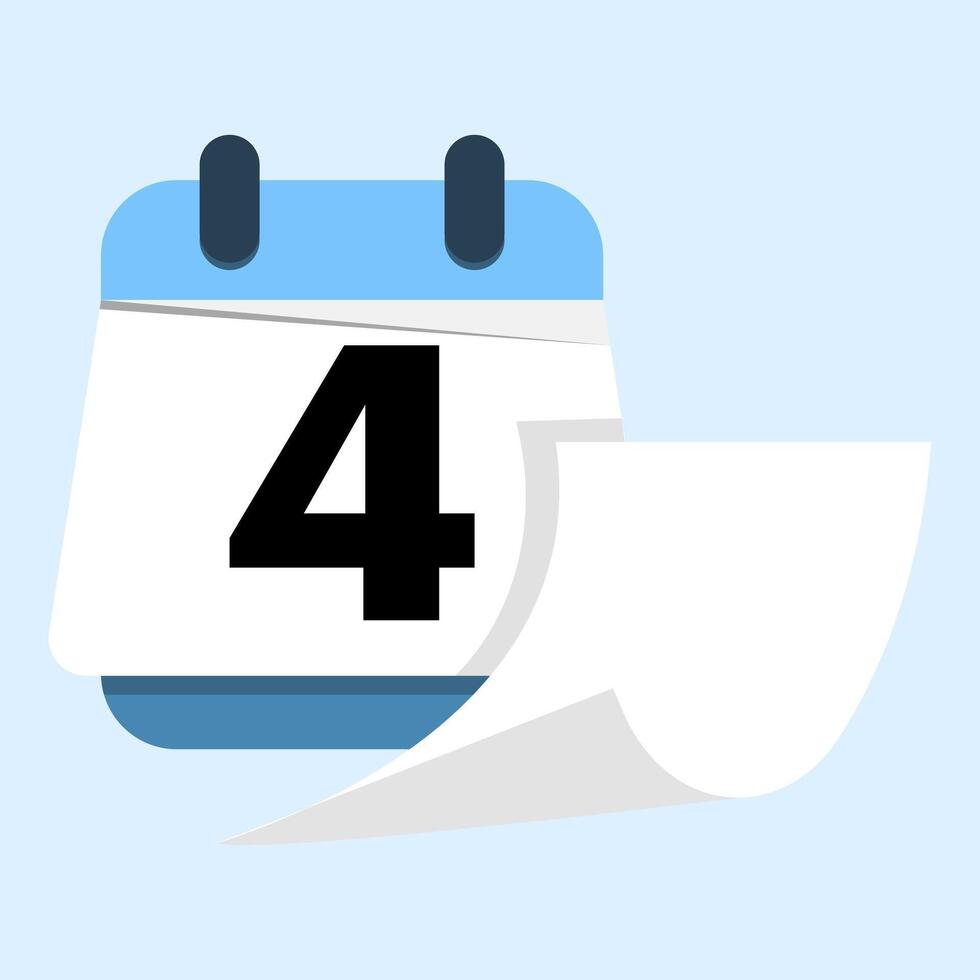 4