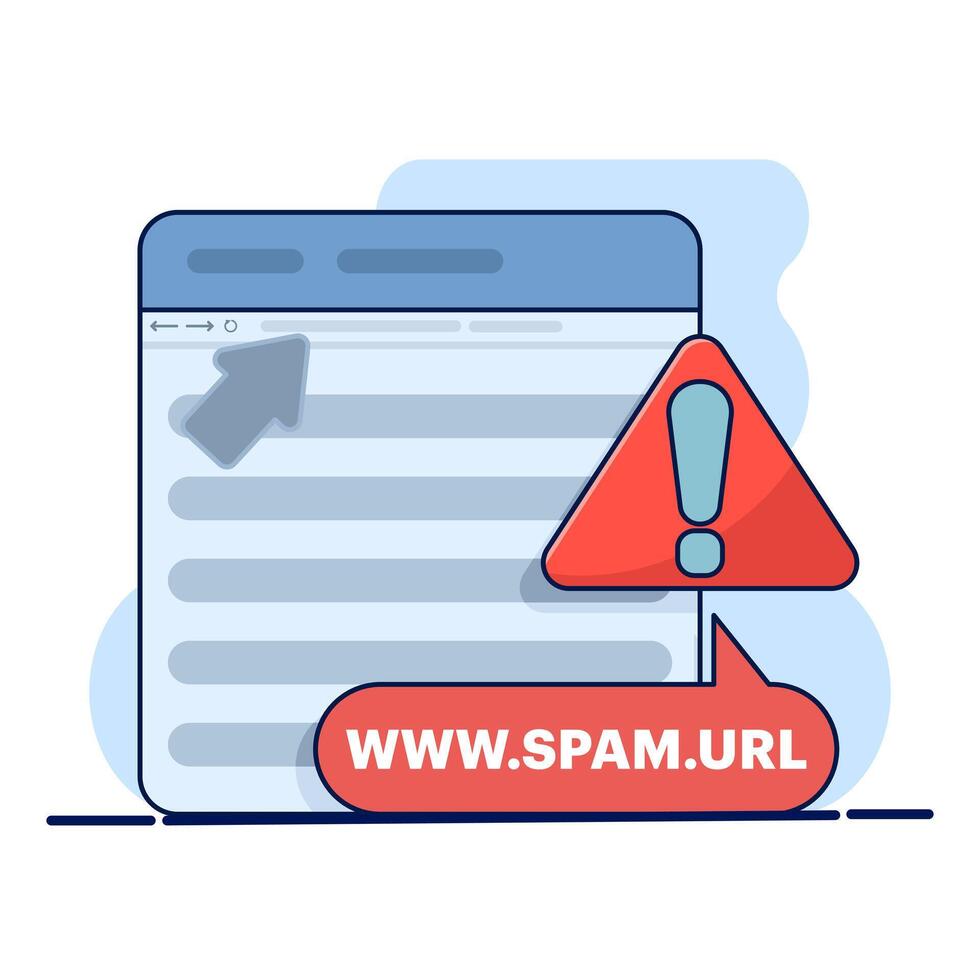 WWW.SPAM.URL