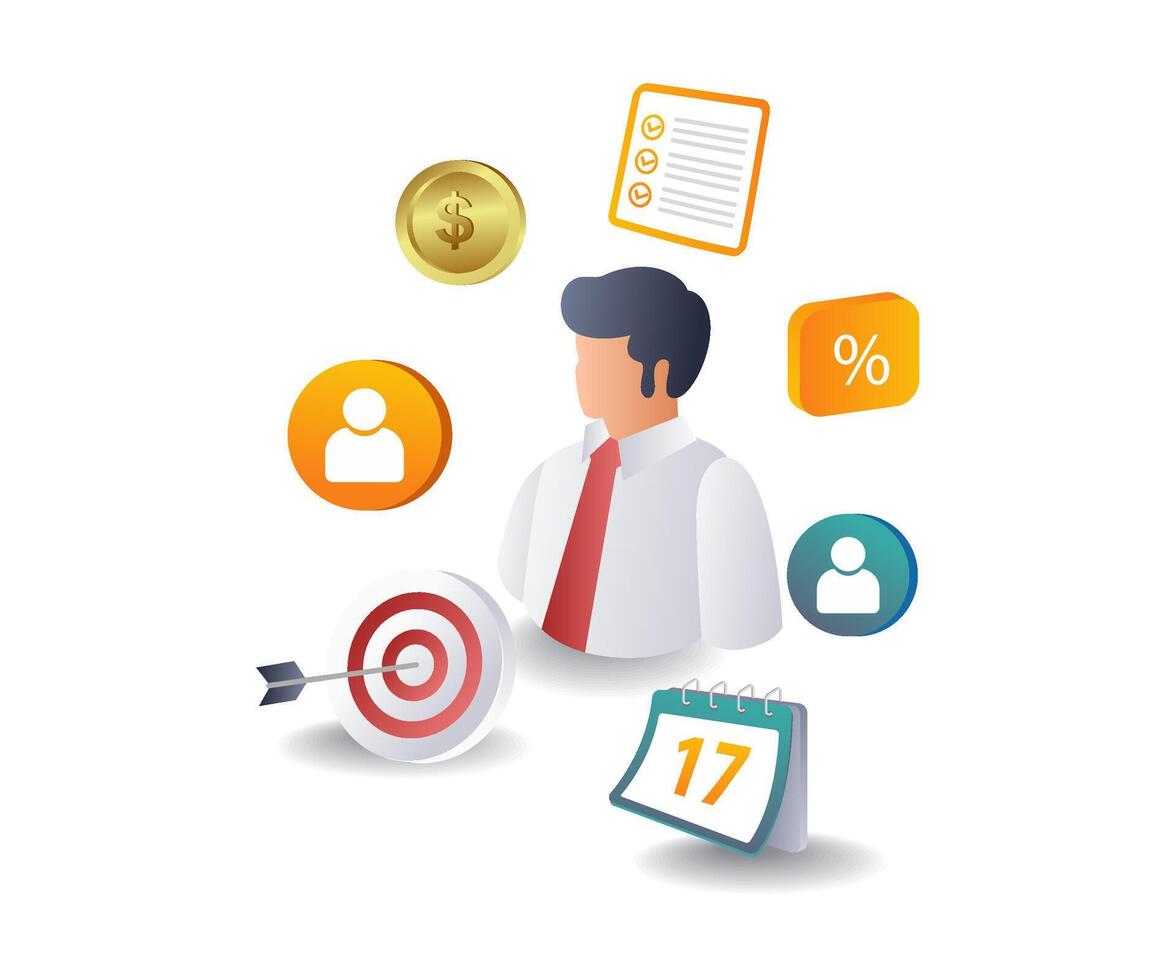 $
%
17