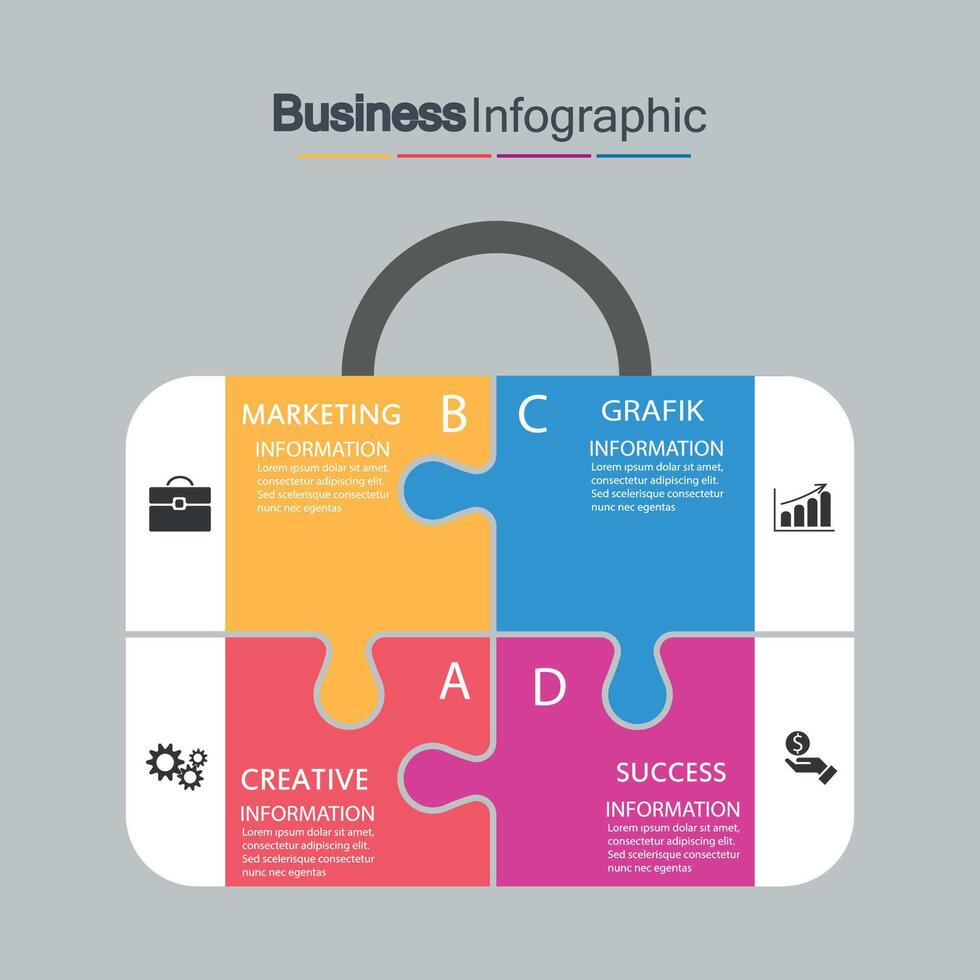 Business Infographic

MARKETING B

INFORMATION

Lorem ipsum dolar sit amet, consectetur adipiscing elit. Sed scelerisque consectetur nunc nec egentas

C GRAFIK

INFORMATION

Lorem ipsum dolar sit amet, consectetur adipiscing elit. Sed scelerisque consectetur nunc nec egentas

A

CREATIVE

INFORMATION

Lorem ipsum dolar sit amet, consectetur adipiscing elit. Sed scelerisque consectetur nunc nec egentas

D

SUCCESS

INFORMATION

Lorem ipsum dolar sit amet, consectetur adipiscing elit. Sed scelerisque consectetur nunc nec egentas