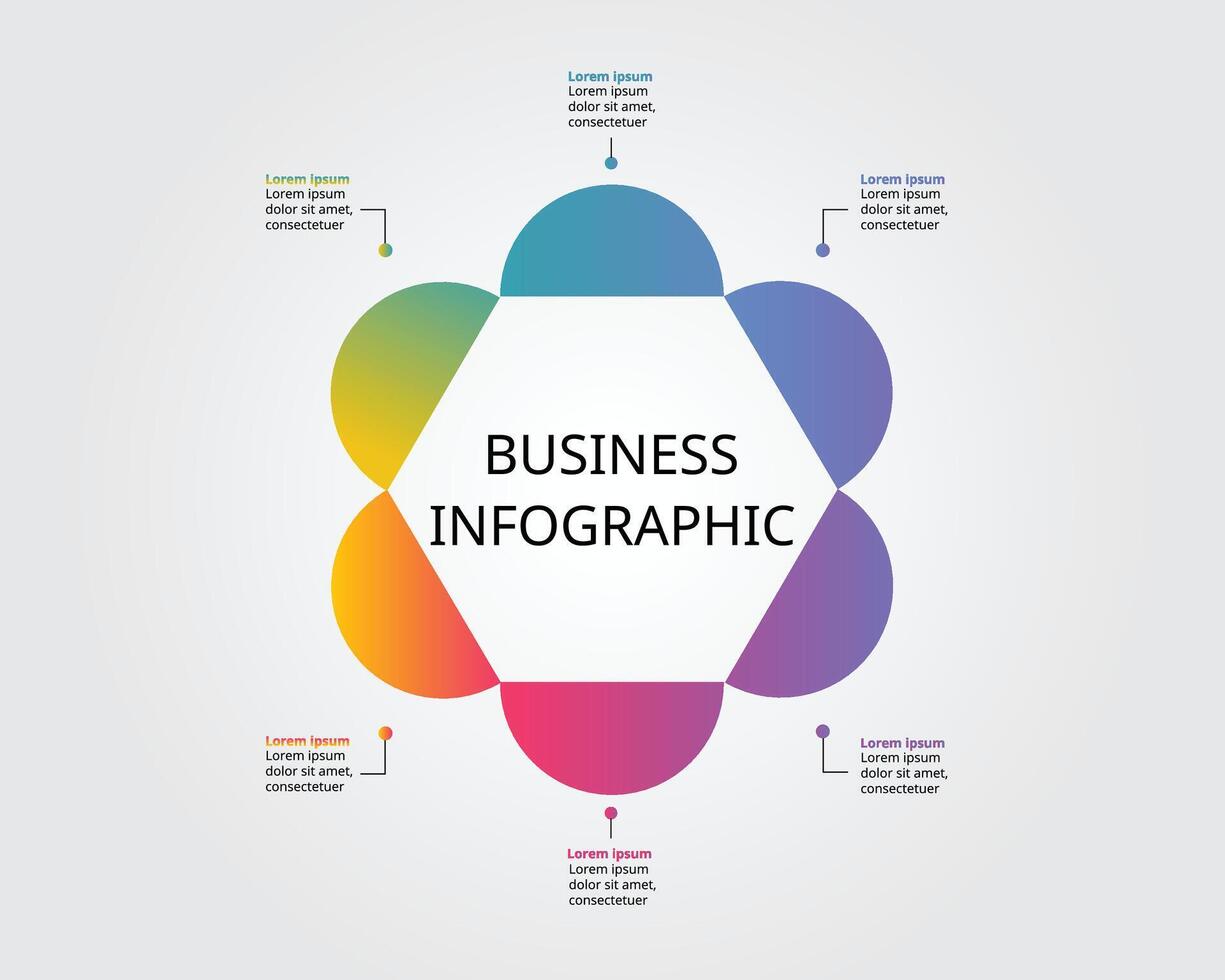 Lorem ipsum
Lorem ipsum dolor sit amet, consectetuer

Lorem ipsum
Lorem ipsum dolor sit amet, consectetuer

Lorem ipsum
Lorem ipsum dolor sit amet, consectetuer

BUSINESS INFOGRAPHIC

Lorem ipsum
Lorem ipsum dolor sit amet, consectetuer

Lorem ipsum
Lorem ipsum dolor sit amet, consectetuer

Lorem ipsum
Lorem ipsum dolor sit amet, consectetuer