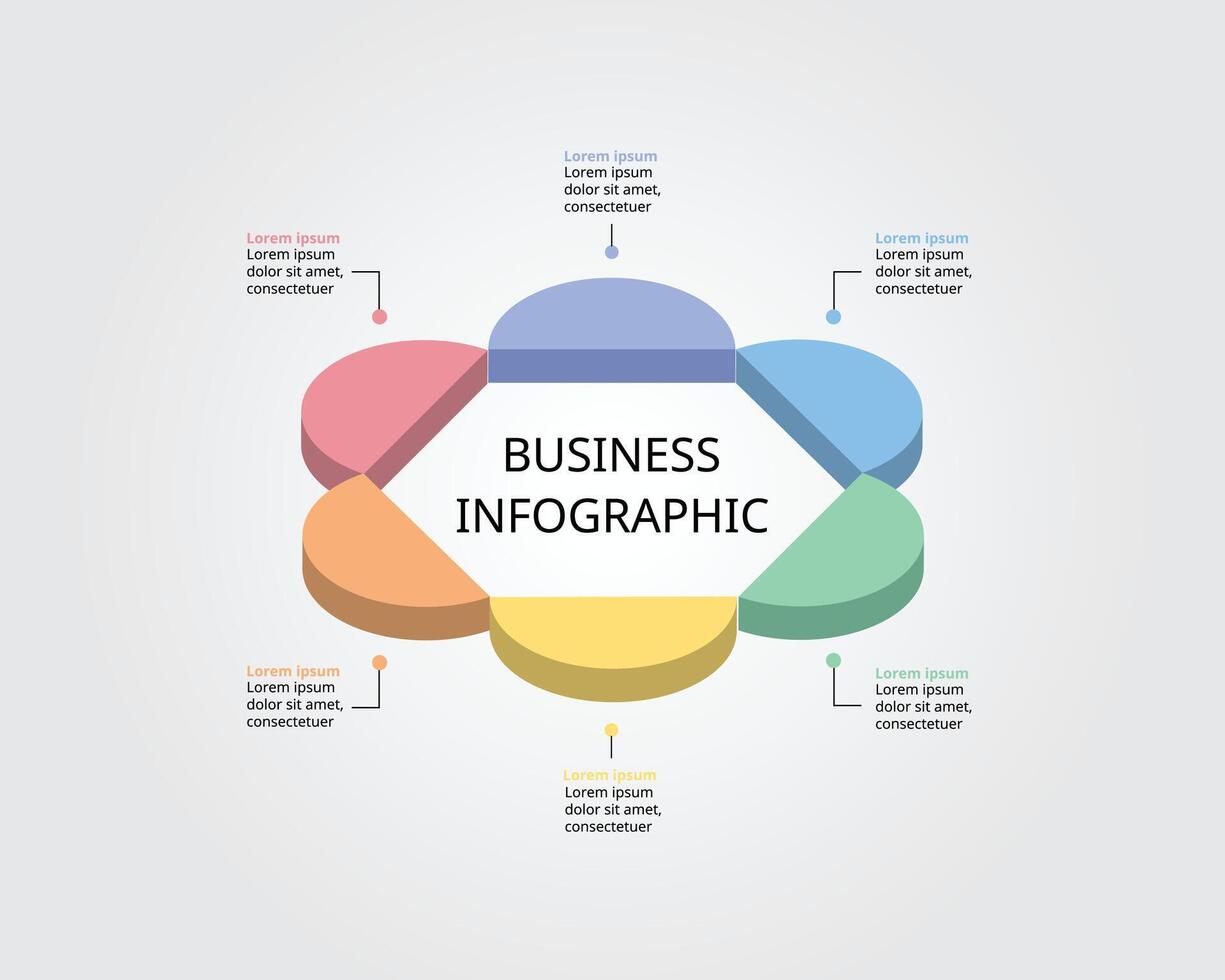 Lorem ipsum
Lorem ipsum dolor sit amet, consectetuer

Lorem ipsum
Lorem ipsum dolor sit amet, consectetuer

Lorem ipsum
Lorem ipsum dolor sit amet, consectetuer

BUSINESS INFOGRAPHIC

Lorem ipsum
Lorem ipsum dolor sit amet, consectetuer

Lorem ipsum
Lorem ipsum dolor sit amet, consectetuer

Lorem ipsum
Lorem ipsum dolor sit amet, consectetuer