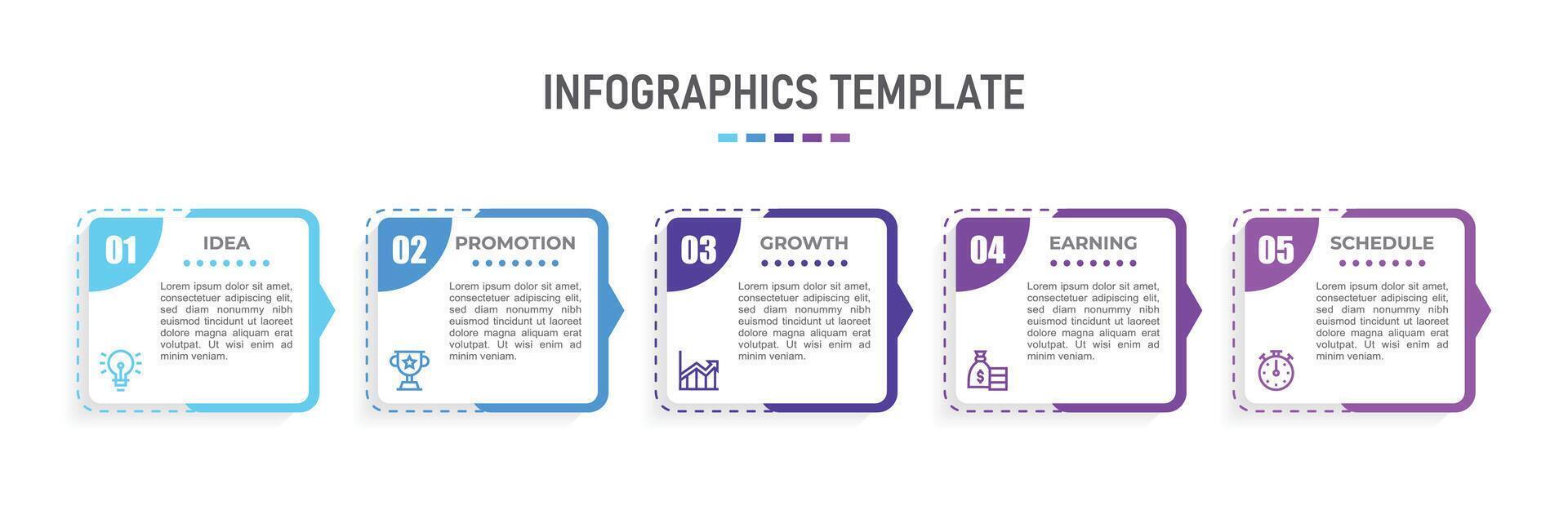 INFOGRAPHICS TEMPLATE

01
IDEA
Lorem ipsum dolor sit amet, consectetuer adipiscing elit, sed diam nonummy nibh euismod tincidunt ut laoreet dolore magna aliquam erat volutpat. Ut wisi enim ad minim veniam.

02
PROMOTION
Lorem ipsum dolor sit amet, consectetuer adipiscing elit, sed diam nonummy nibh euismod tincidunt ut laoreet dolore magna aliquam erat volutpat. Ut wisi enim ad minim veniam.

03
GROWTH
Lorem ipsum dolor sit amet, consectetuer adipiscing elit, sed diam nonummy nibh euismod tincidunt ut laoreet dolore magna aliquam erat volutpat. Ut wisi enim ad minim veniam.

04
EARNING
Lorem ipsum dolor sit amet, consectetuer adipiscing elit, sed diam nonummy nibh euismod tincidunt ut laoreet dolore magna aliquam erat volutpat. Ut wisi enim ad minim veniam.

05
SCHEDULE
Lorem ipsum dolor sit amet, consectetuer adipiscing elit, sed diam nonummy nibh euismod tincidunt ut laoreet dolore magna aliquam erat volutpat. Ut wisi enim ad minim veniam.