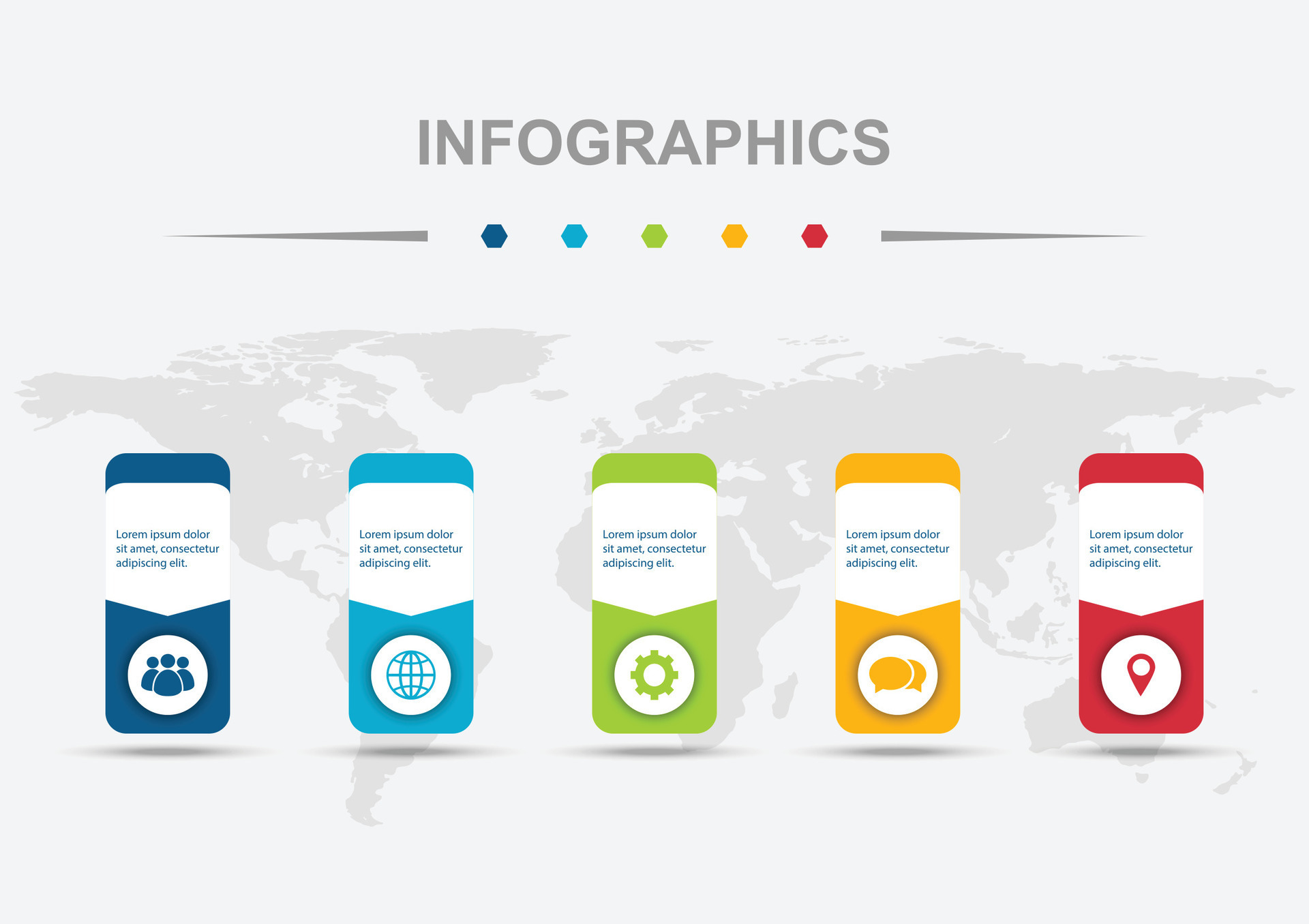 INFOGRAPHICS

Lorem ipsum dolor sit amet, consectetur adipiscing elit.

Lorem ipsum dolor sit amet, consectetur adipiscing elit.

Lorem ipsum dolor sit amet, consectetur adipiscing elit.

Lorem ipsum dolor sit amet, consectetur adipiscing elit.

Lorem ipsum dolor sit amet, consectetur adipiscing elit.