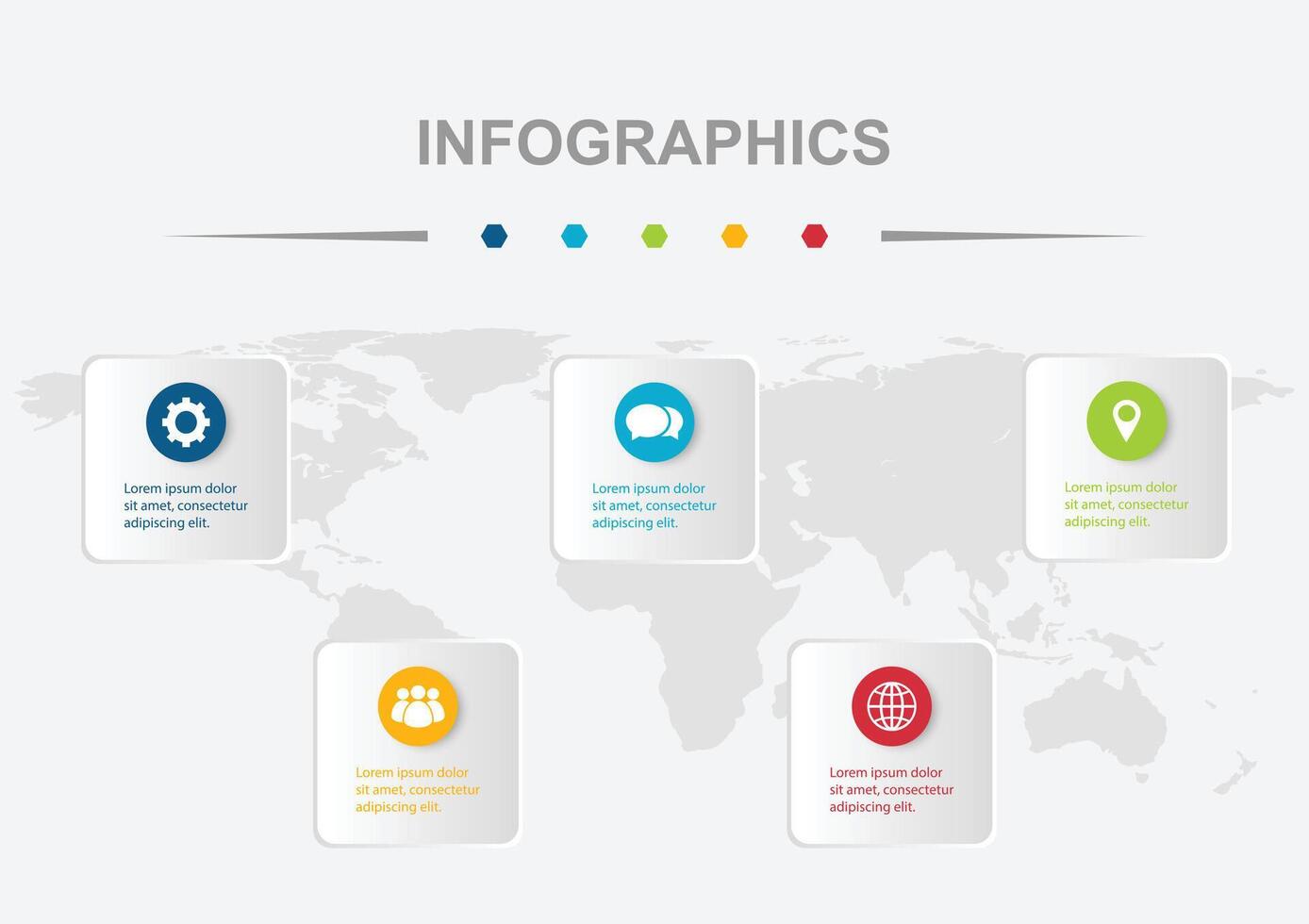 INFOGRAPHICS

Lorem ipsum dolor sit amet, consectetur adipiscing elit.

Lorem ipsum dolor sit amet, consectetur adipiscing elit.

Lorem ipsum dolor sit amet, consectetur adipiscing elit.

Lorem ipsum dolor sit amet, consectetur adipiscing elit.

Lorem ipsum dolor sit amet, consectetur adipiscing elit.