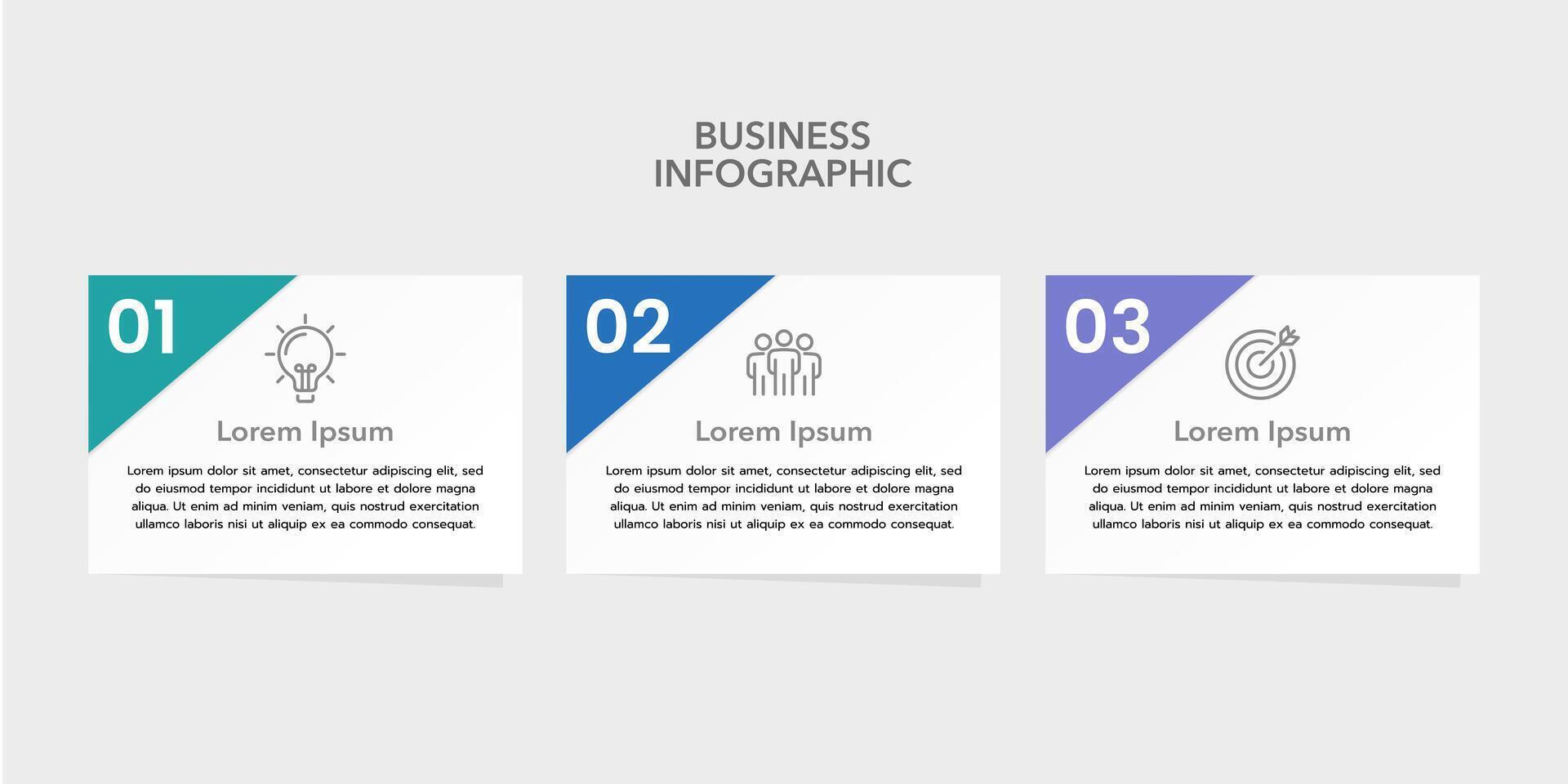 BUSINESS INFOGRAPHIC

01

Lorem Ipsum

Lorem ipsum dolor sit amet, consectetur adipiscing elit, sed do eiusmod tempor incididunt ut labore et dolore magna aliqua. Ut enim ad minim veniam, quis nostrud exercitation ullamco laboris nisi ut aliquip ex ea commodo consequat.

02

Lorem Ipsum

Lorem ipsum dolor sit amet, consectetur adipiscing elit, sed do eiusmod tempor incididunt ut labore et dolore magna aliqua. Ut enim ad minim veniam, quis nostrud exercitation ullamco laboris nisi ut aliquip ex ea commodo consequat.

03

Lorem Ipsum

Lorem ipsum dolor sit amet, consectetur adipiscing elit, sed do eiusmod tempor incididunt ut labore et dolore magna aliqua. Ut enim ad minim veniam, quis nostrud exercitation ullamco laboris nisi ut aliquip ex ea commodo consequat.