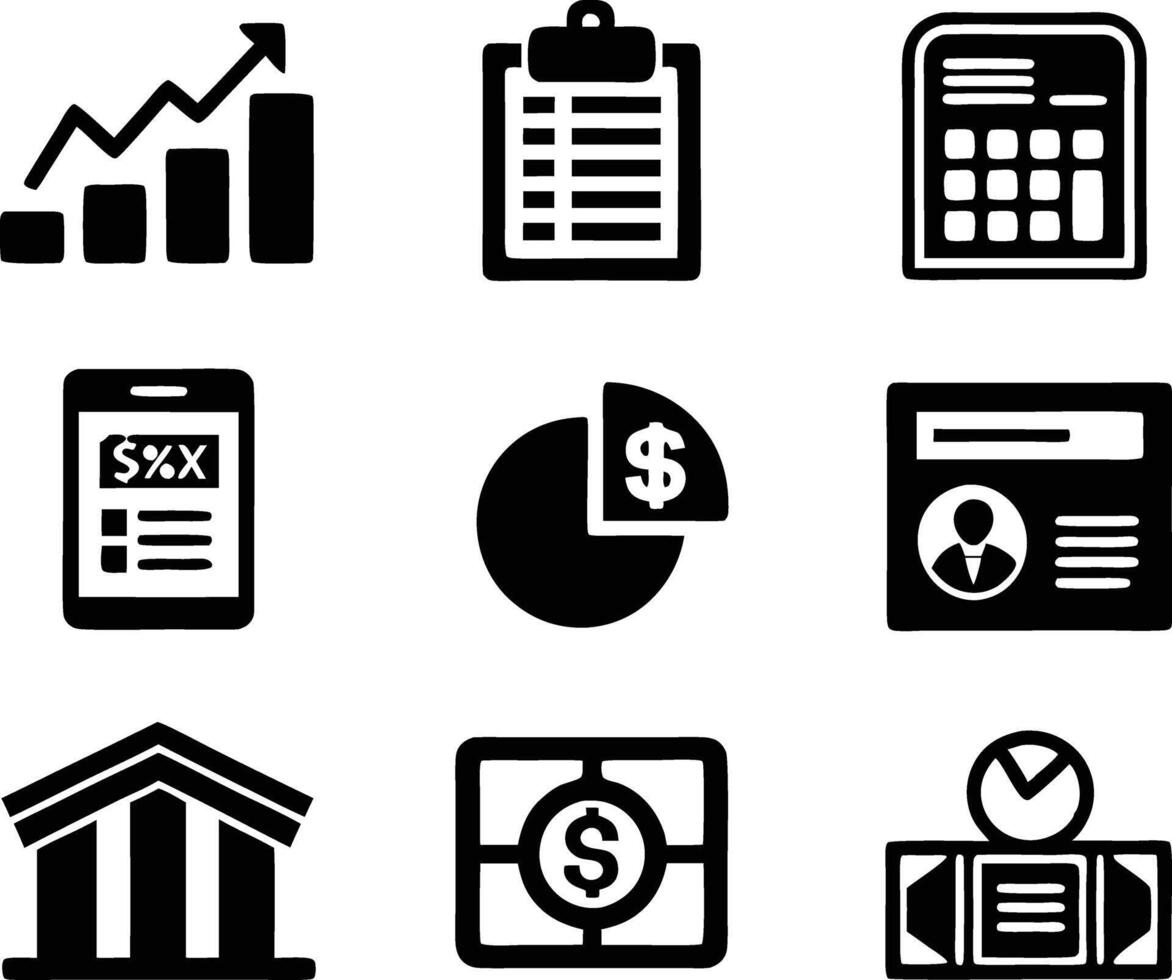 $%X

$

$