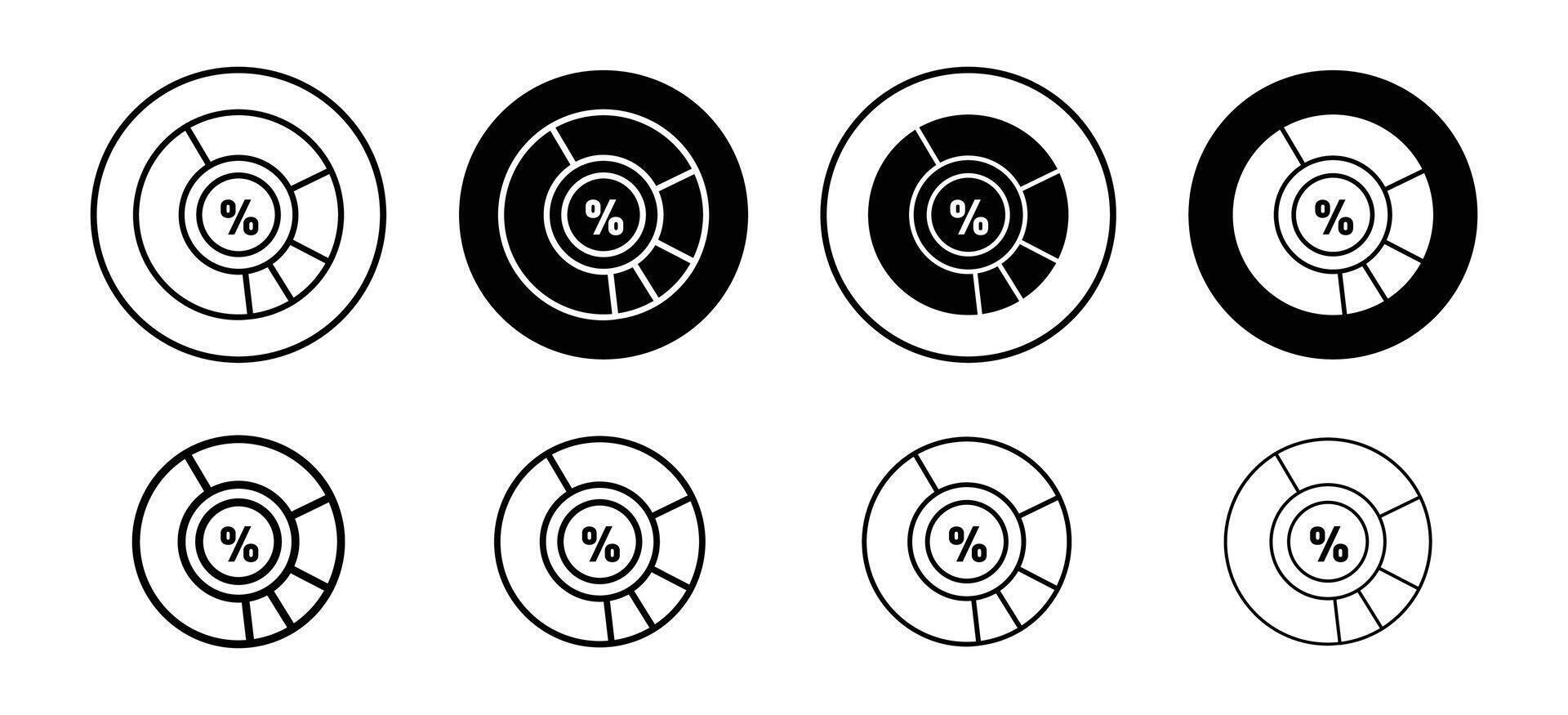 %
%
%
%
%
%
%
%