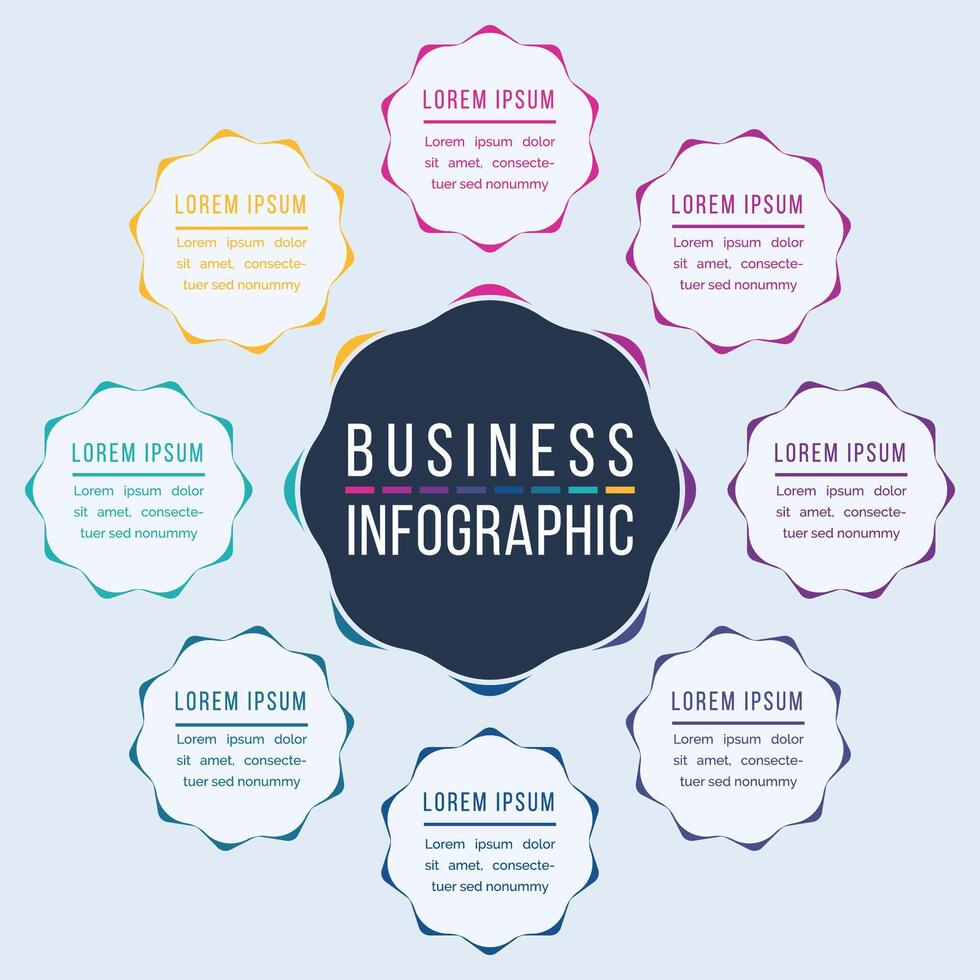 LOREM IPSUM
Lorem ipsum dolor sit amet, consectetuer sed nonummy

LOREM IPSUM
Lorem ipsum dolor sit amet, consectetuer sed nonummy

LOREM IPSUM
Lorem ipsum dolor sit amet, consectetuer sed nonummy

LOREM IPSUM
Lorem ipsum dolor sit amet, consectetuer sed nonummy

BUSINESS
INFOGRAPHIC

LOREM IPSUM
Lorem ipsum dolor sit amet, consectetuer sed nonummy

LOREM IPSUM
Lorem ipsum dolor sit amet, consectetuer sed nonummy

LOREM IPSUM
Lorem ipsum dolor sit amet, consectetuer sed nonummy

LOREM IPSUM
Lorem ipsum dolor sit amet, consectetuer sed nonummy