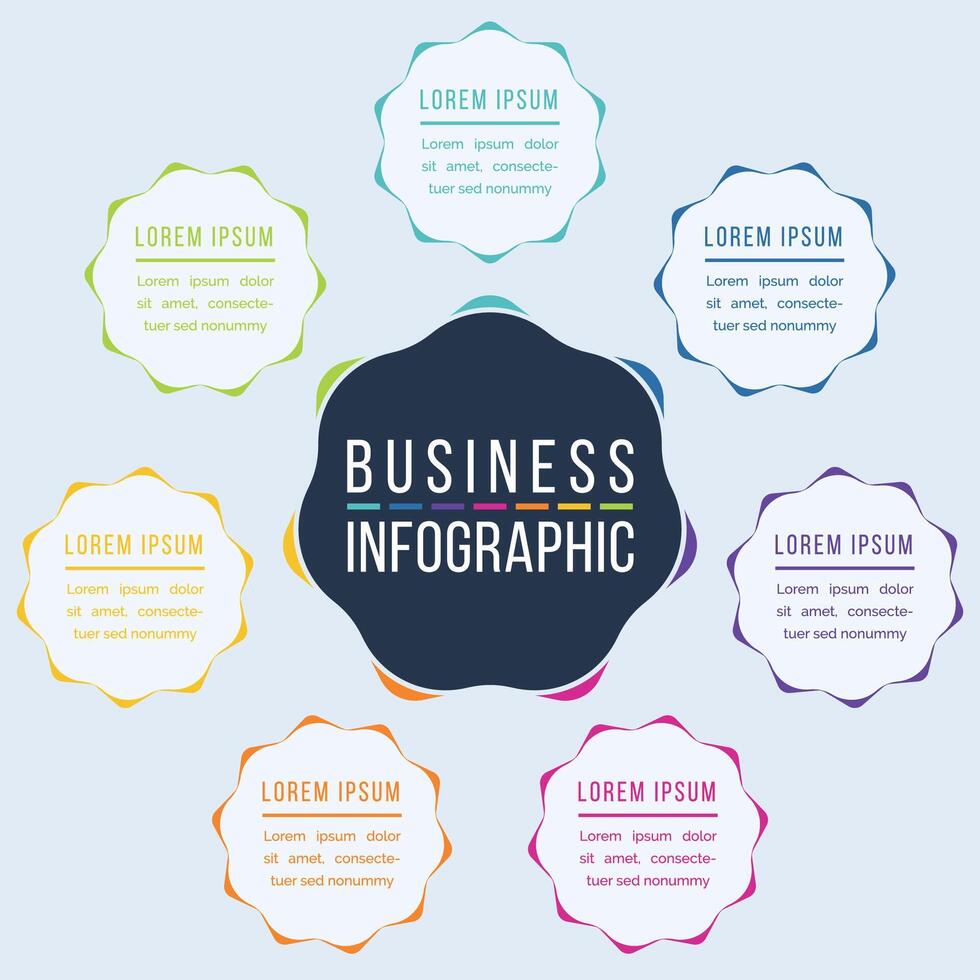 LOREM IPSUM
Lorem ipsum dolor sit amet, consectetuer sed nonummy

LOREM IPSUM
Lorem ipsum dolor sit amet, consectetuer sed nonummy

LOREM IPSUM
Lorem ipsum dolor sit amet, consectetuer sed nonummy

BUSINESS
INFOGRAPHIC

LOREM IPSUM
Lorem ipsum dolor sit amet, consectetuer sed nonummy

LOREM IPSUM
Lorem ipsum dolor sit amet, consectetuer sed nonummy

LOREM IPSUM
Lorem ipsum dolor sit amet, consectetuer sed nonummy

LOREM IPSUM
Lorem ipsum dolor sit amet, consectetuer sed nonummy