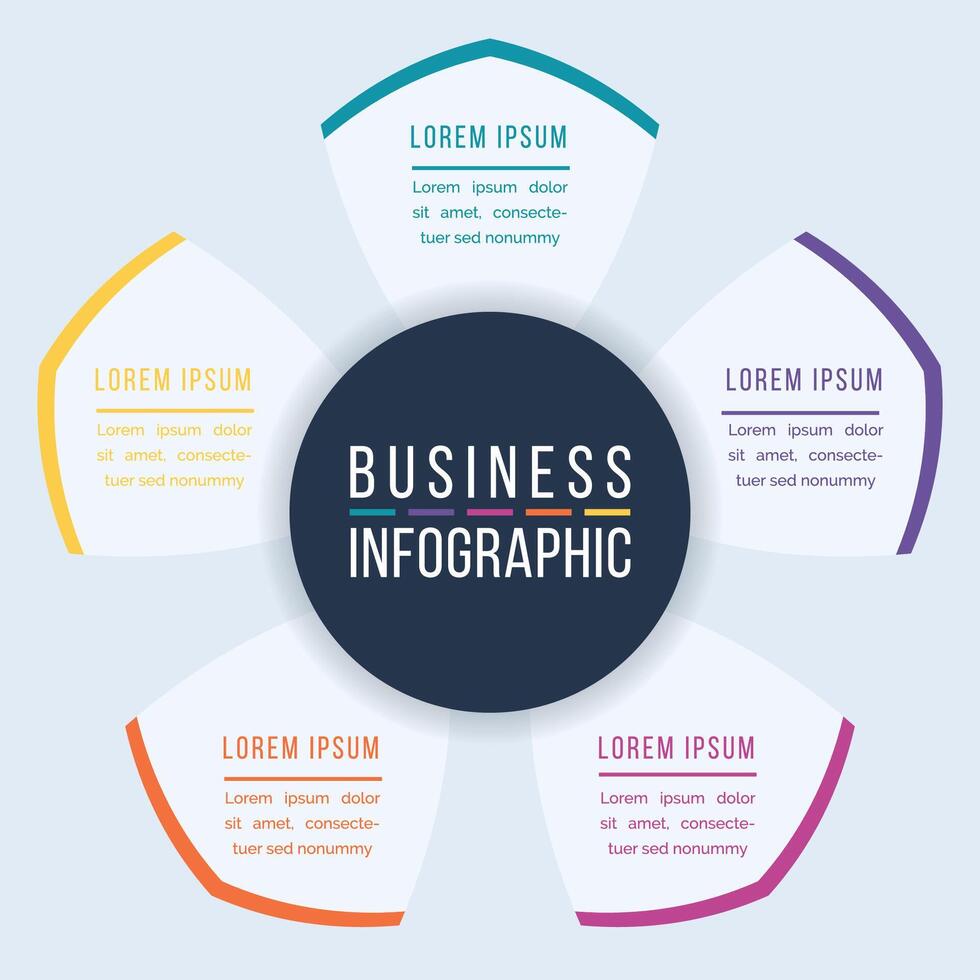 LOREM IPSUM

Lorem ipsum dolor sit amet, consectetuer sed nonummy

LOREM IPSUM

Lorem ipsum dolor sit amet, consectetuer sed nonummy

BUSINESS

INFOGRAPHIC

LOREM IPSUM

Lorem ipsum dolor sit amet, consectetuer sed nonummy

LOREM IPSUM

Lorem ipsum dolor sit amet, consectetuer sed nonummy

LOREM IPSUM

Lorem ipsum dolor sit amet, consectetuer sed nonummy