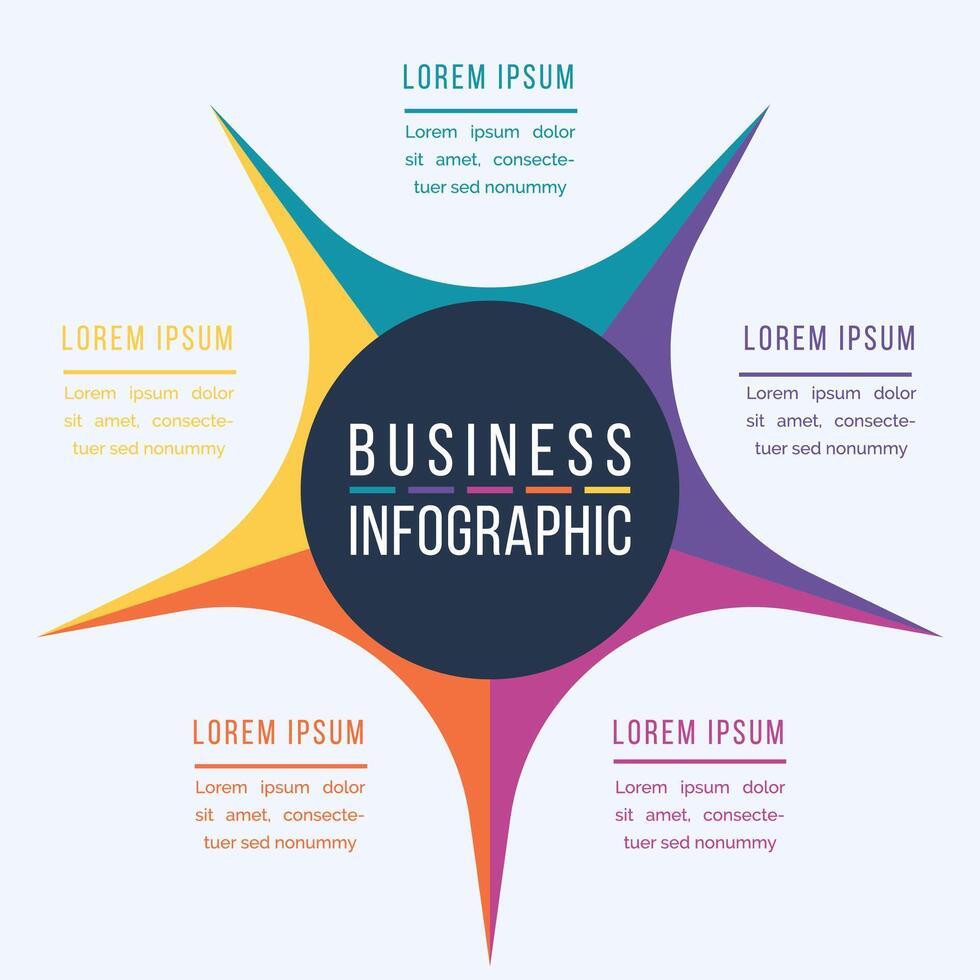 LOREM IPSUM

Lorem ipsum dolor sit amet, consectetuer sed nonummy

LOREM IPSUM

Lorem ipsum dolor sit amet, consectetuer sed nonummy

BUSINESS INFOGRAPHIC

LOREM IPSUM

Lorem ipsum dolor sit amet, consectetuer sed nonummy

LOREM IPSUM

Lorem ipsum dolor sit amet, consectetuer sed nonummy

LOREM IPSUM

Lorem ipsum dolor sit amet, consectetuer sed nonummy