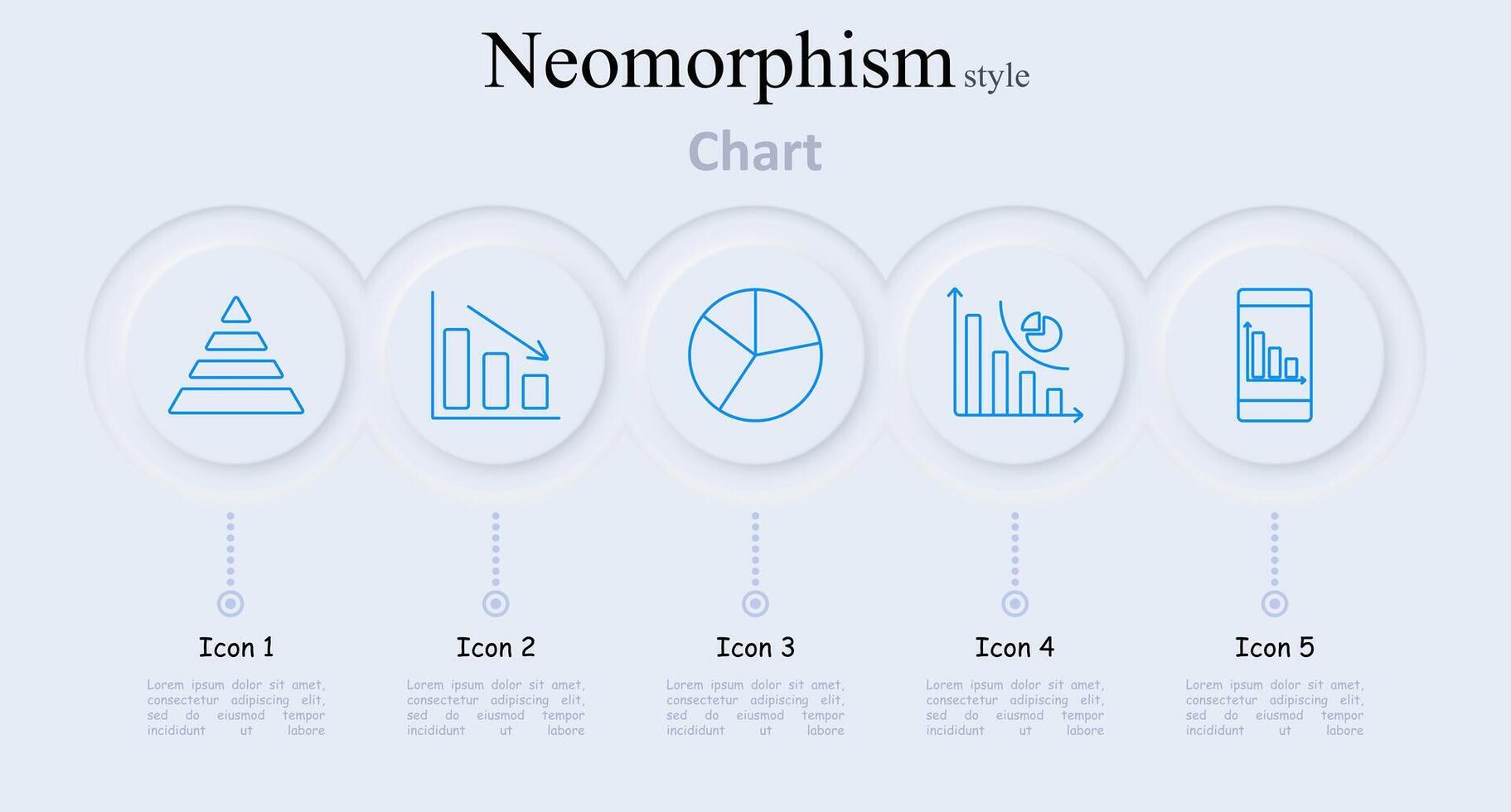 Neomorphism style

Chart

Icon 1

Lorem ipsum dolor sit amet, consectetur adipiscing elit, sed do eiusmod tempor incididunt ut labore

Icon 2

Lorem ipsum dolor sit amet, consectetur adipiscing elit, sed do eiusmod tempor incididunt ut labore

Icon 3

Lorem ipsum dolor sit amet, consectetur adipiscing elit, sed do eiusmod tempor incididunt ut labore

Icon 4

Lorem ipsum dolor sit amet, consectetur adipiscing elit, sed do eiusmod tempor incididunt ut labore

Icon 5

Lorem ipsum dolor sit amet, consectetur adipiscing elit, sed do eiusmod tempor incididunt ut labore