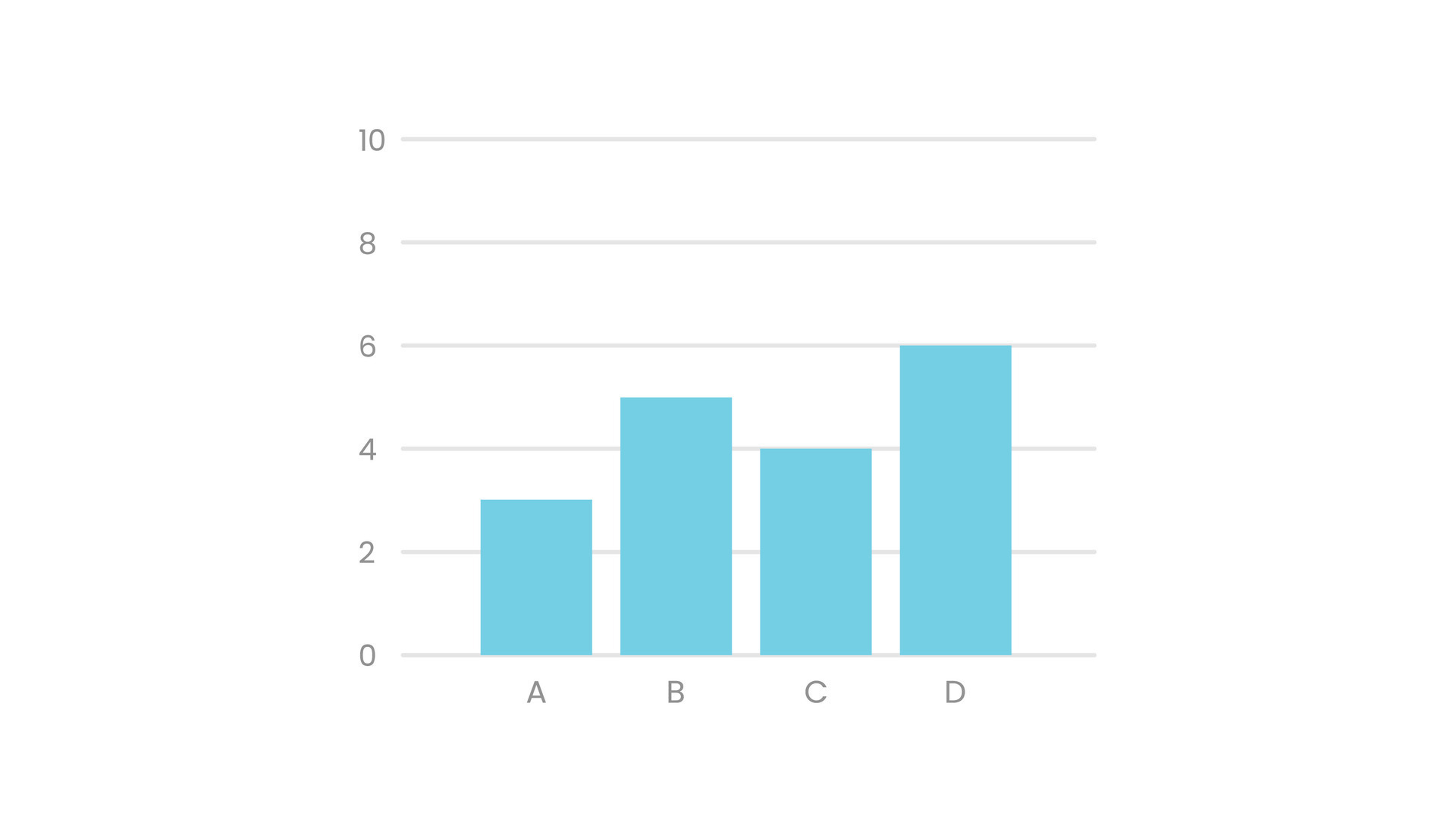 10
8
6
4
2
0
A
B
C
D