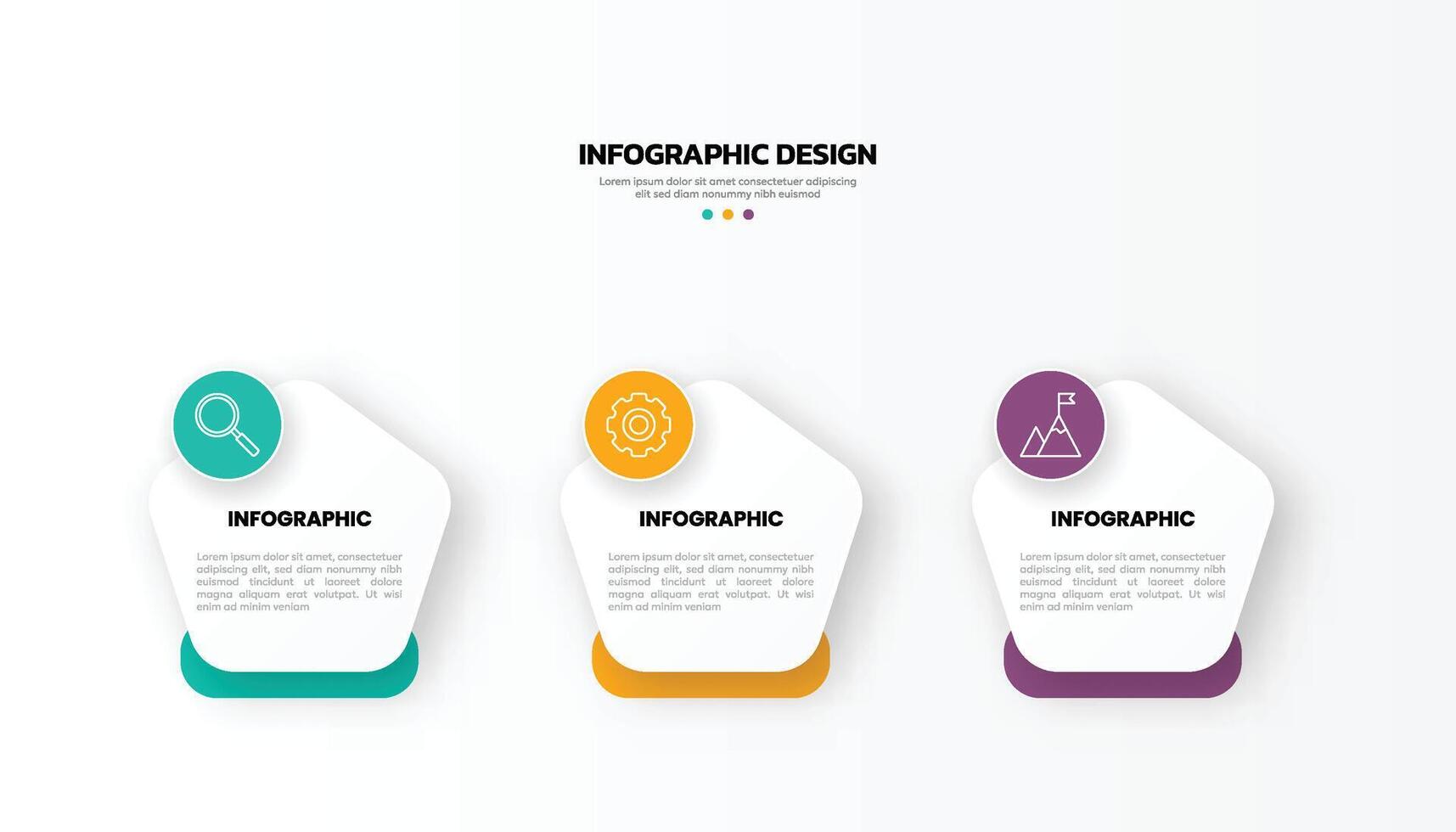 INFOGRAPHIC DESIGN

Lorem ipsum dolor sit amet consectetuer adipiscing elit sed diam nonummy nibh euismod

INFOGRAPHIC

Lorem ipsum dolor sit amet, consectetuer adipiscing elit, sed diam nonummy nibh euismod tincidunt ut laoreet dolore magna aliquam erat volutpat. Ut wisi enim ad minim veniam

INFOGRAPHIC

Lorem ipsum dolor sit amet, consectetuer adipiscing elit, sed diam nonummy nibh euismod tincidunt ut laoreet dolore magna aliquam erat volutpat. Ut wisi enim ad minim veniam

INFOGRAPHIC

Lorem ipsum dolor sit amet, consectetuer adipiscing elit, sed diam nonummy nibh euismod tincidunt ut laoreet dolore magna aliquam erat volutpat. Ut wisi enim ad minim veniam