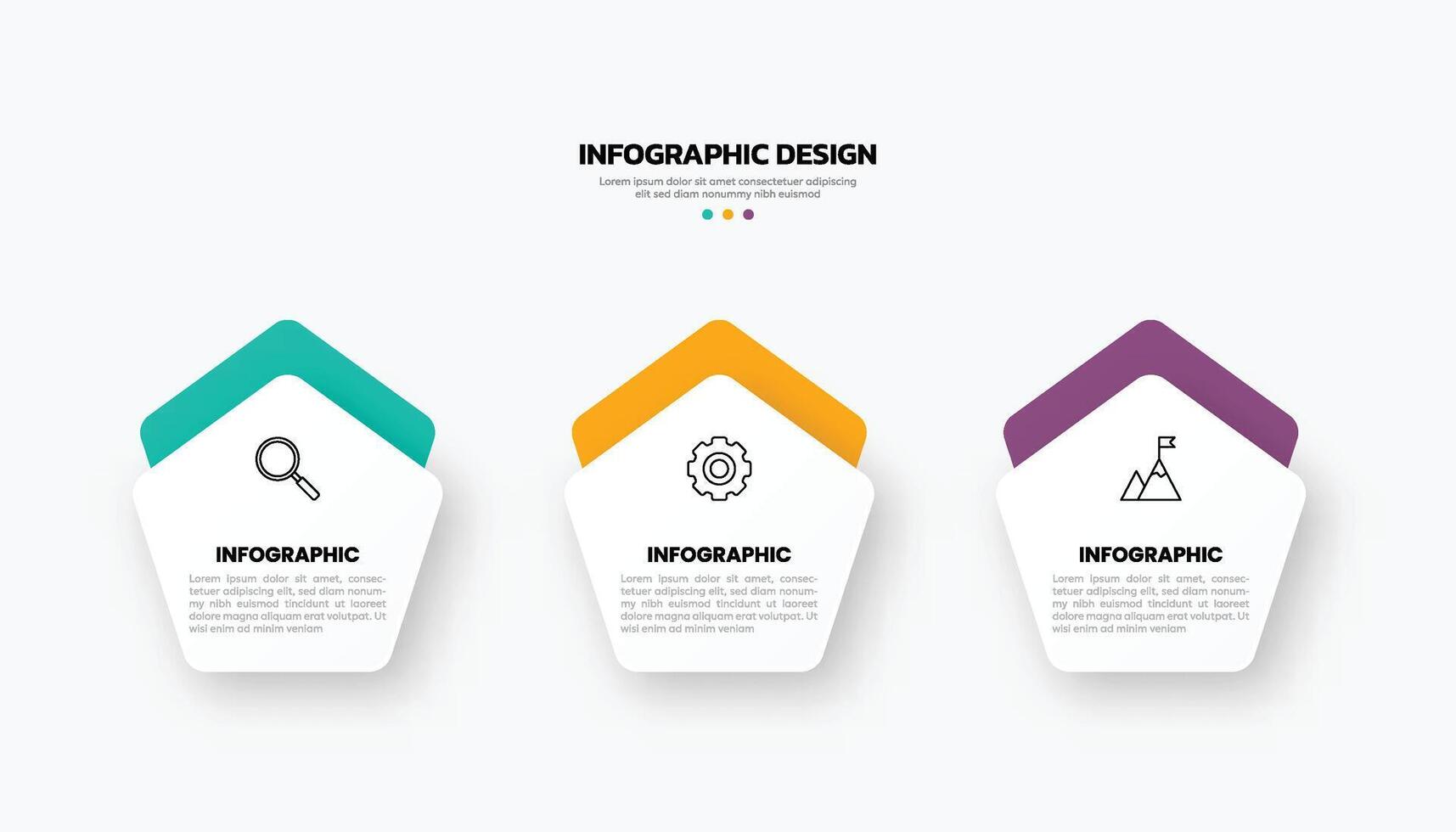 INFOGRAPHIC DESIGN

Lorem ipsum dolor sit amet consectetuer adipiscing elit sed diam nonummy nibh euismod

INFOGRAPHIC

Lorem ipsum dolor sit amet, consectetuer adipiscing elit, sed diam nonummy nibh euismod tincidunt ut laoreet dolore magna aliquam erat volutpat. Ut wisi enim ad minim veniam

INFOGRAPHIC

Lorem ipsum dolor sit amet, consectetuer adipiscing elit, sed diam nonummy nibh euismod tincidunt ut laoreet dolore magna aliquam erat volutpat. Ut wisi enim ad minim veniam

INFOGRAPHIC

Lorem ipsum dolor sit amet, consectetuer adipiscing elit, sed diam nonummy nibh euismod tincidunt ut laoreet dolore magna aliquam erat volutpat. Ut wisi enim ad minim veniam