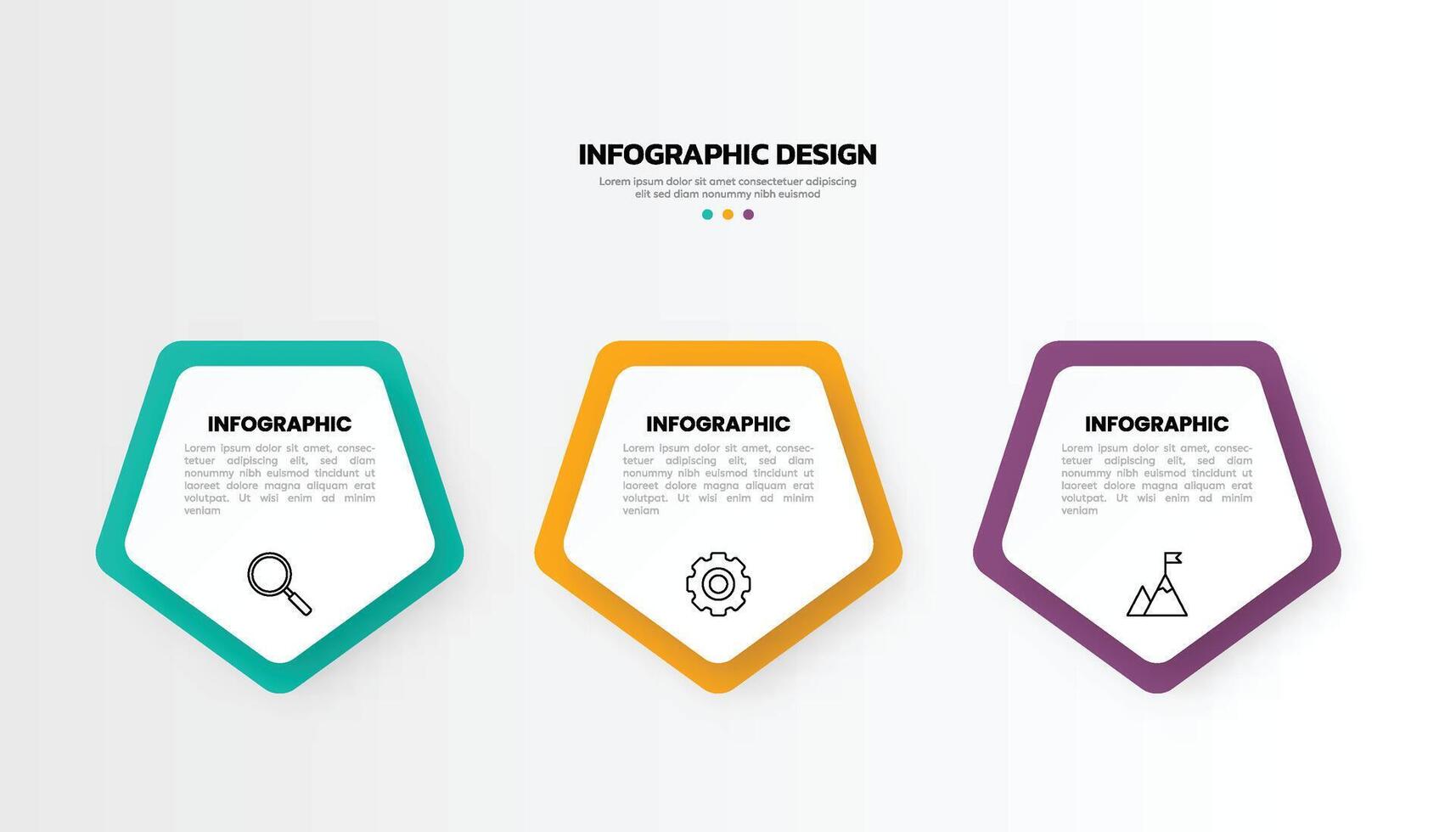 INFOGRAPHIC DESIGN

Lorem ipsum dolor sit amet consectetuer adipiscing elit sed diam nonummy nibh euismod

INFOGRAPHIC

Lorem ipsum dolor sit amet, consectetuer adipiscing elit, sed diam nonummy nibh euismod tincidunt ut laoreet dolore magna aliquam erat volutpat. Ut wisi enim ad minim veniam

INFOGRAPHIC

Lorem ipsum dolor sit amet, consectetuer adipiscing elit, sed diam nonummy nibh euismod tincidunt ut laoreet dolore magna aliquam erat volutpat. Ut wisi enim ad minim veniam

INFOGRAPHIC

Lorem ipsum dolor sit amet, consectetuer adipiscing elit, sed diam nonummy nibh euismod tincidunt ut laoreet dolore magna aliquam erat volutpat. Ut wisi enim ad minim veniam