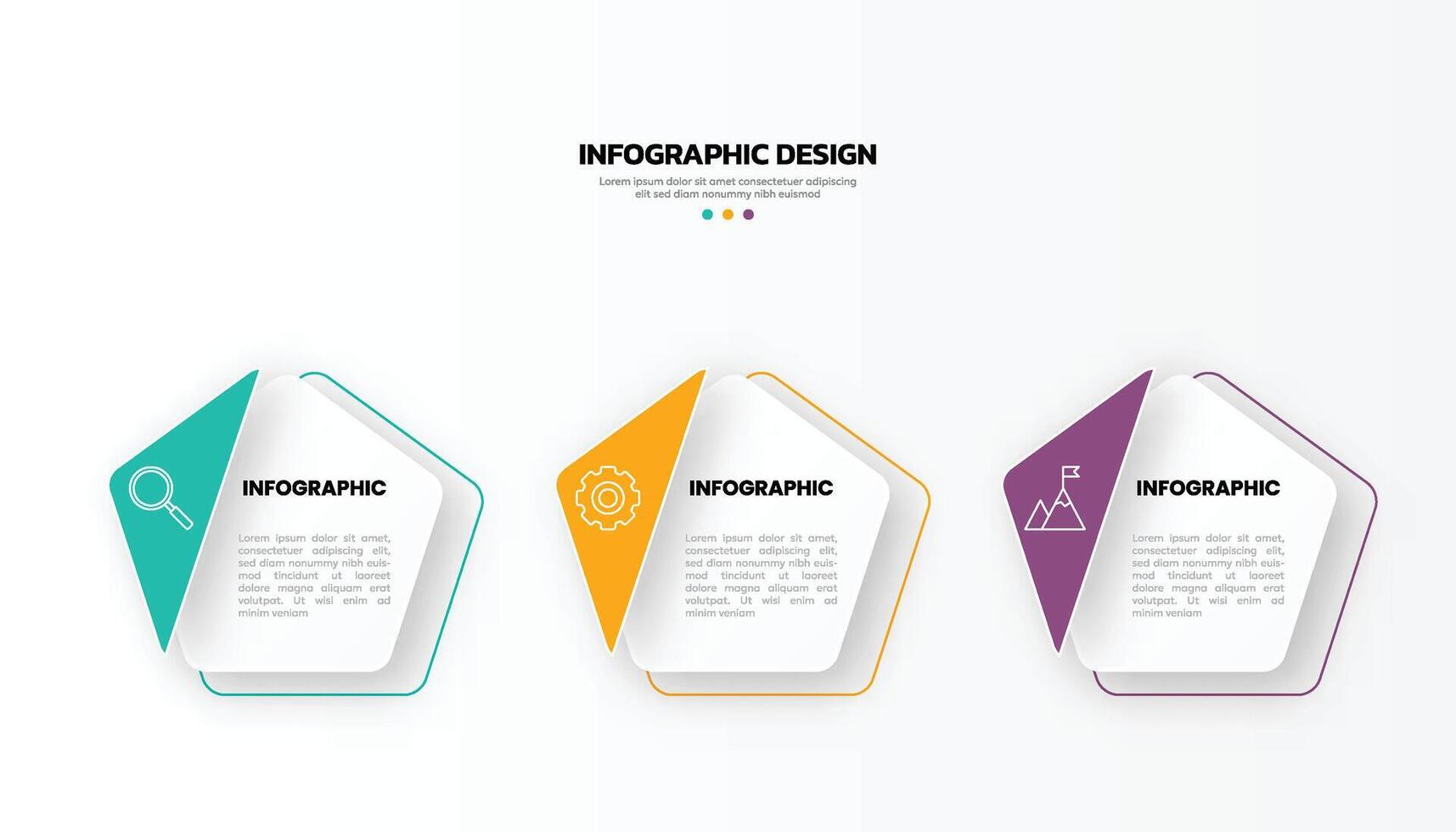 INFOGRAPHIC DESIGN

Lorem ipsum dolor sit amet consectetuer adipiscing elit sed diam nonummy nibh euismod

INFOGRAPHIC

Lorem ipsum dolor sit amet, consectetuer adipiscing elit, sed diam nonummy nibh euismod tincidunt ut laoreet dolore magna aliquam erat volutpat. Ut wisi enim ad minim veniam

INFOGRAPHIC

Lorem ipsum dolor sit amet, consectetuer adipiscing elit, sed diam nonummy nibh euismod tincidunt ut laoreet dolore magna aliquam erat volutpat. Ut wisi enim ad minim veniam

INFOGRAPHIC

Lorem ipsum dolor sit amet, consectetuer adipiscing elit, sed diam nonummy nibh euismod tincidunt ut laoreet dolore magna aliquam erat volutpat. Ut wisi enim ad minim veniam