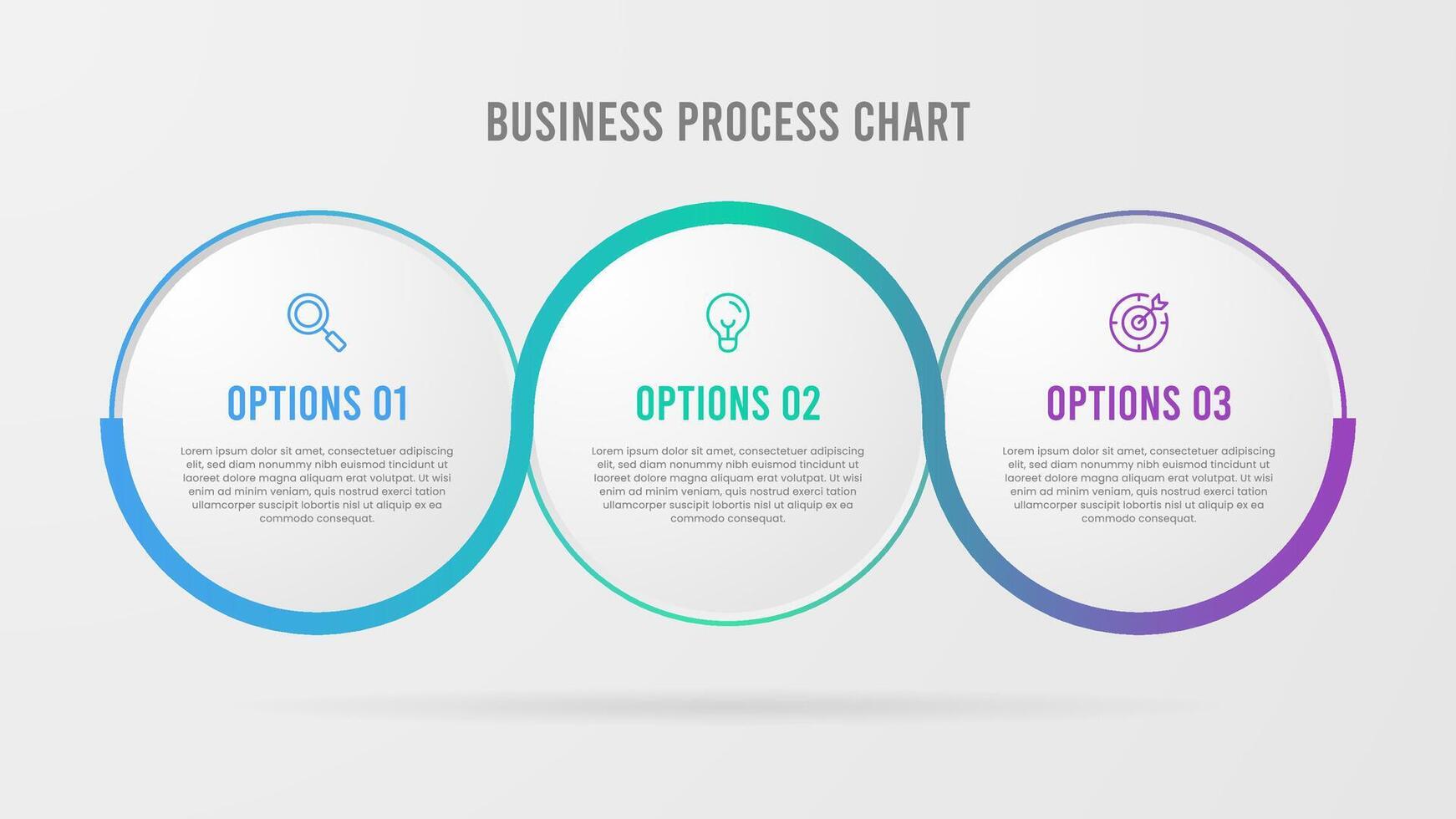 BUSINESS PROCESS CHART

OPTIONS 01

Lorem ipsum dolor sit amet, consectetuer adipiscing elit, sed diam nonummy nibh euismod tincidunt ut laoreet dolore magna aliquam erat volutpat. Ut wisi enim ad minim veniam, quis nostrud exerci tation ullamcorper suscipit lobortis nisl ut aliquip ex ea commodo consequat.

OPTIONS 02

Lorem ipsum dolor sit amet, consectetuer adipiscing elit, sed diam nonummy nibh euismod tincidunt ut laoreet dolore magna aliquam erat volutpat. Ut wisi enim ad minim veniam, quis nostrud exerci tation ullamcorper suscipit lobortis nisl ut aliquip ex ea commodo consequat.

OPTIONS 03

Lorem ipsum dolor sit amet, consectetuer adipiscing elit, sed diam nonummy nibh euismod tincidunt ut laoreet dolore magna aliquam erat volutpat. Ut wisi enim ad minim veniam, quis nostrud exerci tation ullamcorper suscipit lobortis nisl ut aliquip ex ea commodo consequat.