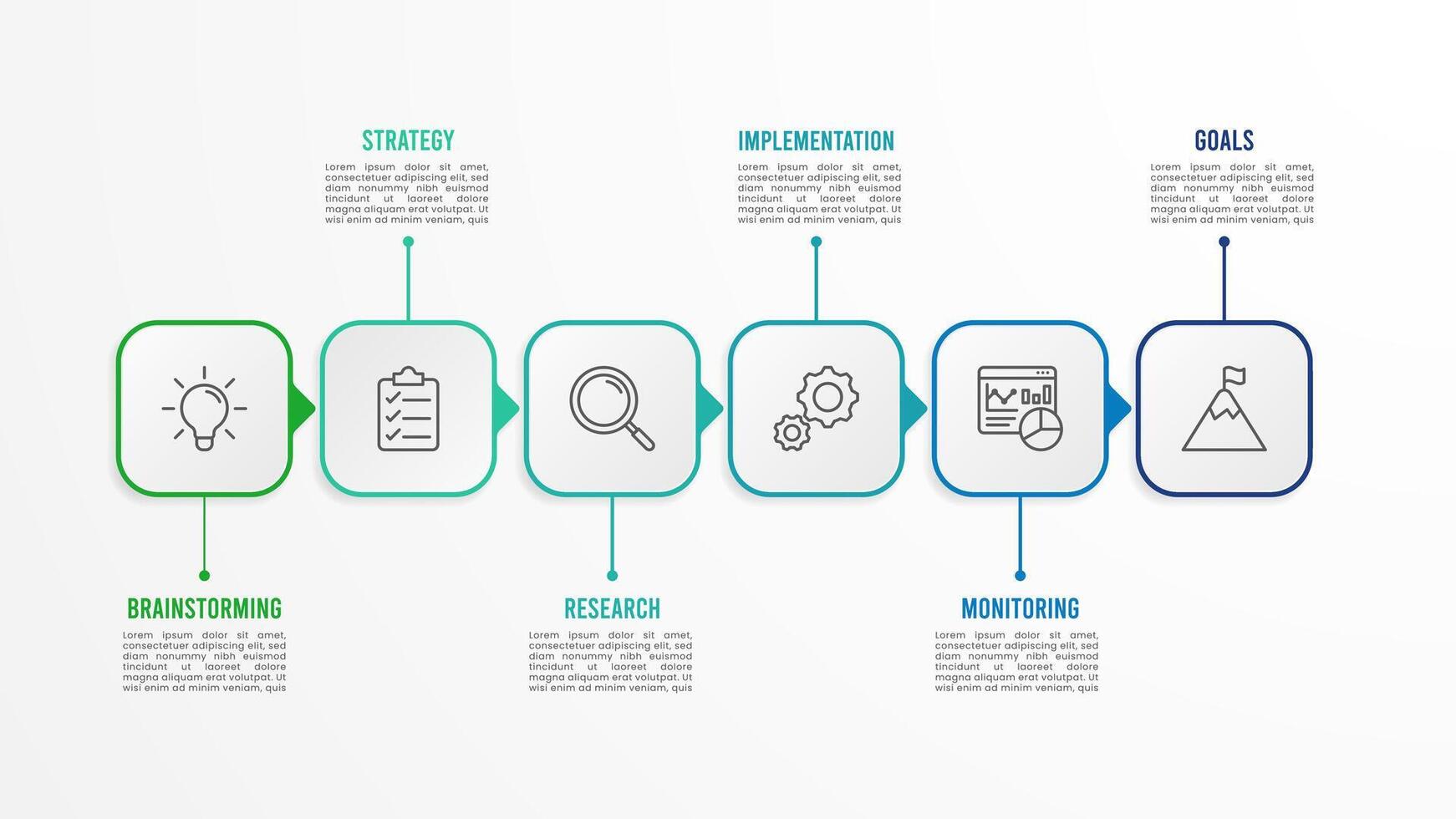 STRATEGY

Lorem ipsum dolor sit amet, consectetuer adipiscing elit, sed diam nonummy nibh euismod tincidunt ut laoreet dolore magna aliquam erat volutpat. Ut wisi enim ad minim veniam, quis

IMPLEMENTATION

Lorem ipsum dolor sit amet, consectetuer adipiscing elit, sed diam nonummy nibh euismod tincidunt ut laoreet dolore magna aliquam erat volutpat. Ut wisi enim ad minim veniam, quis

GOALS

Lorem ipsum dolor sit amet, consectetuer adipiscing elit, sed diam nonummy nibh euismod tincidunt ut laoreet dolore magna aliquam erat volutpat. Ut wisi enim ad minim veniam, quis

BRAINSTORMING

Lorem ipsum dolor sit amet, consectetuer adipiscing elit, sed diam nonummy nibh euismod tincidunt ut laoreet dolore magna aliquam erat volutpat. Ut wisi enim ad minim veniam, quis

RESEARCH

Lorem ipsum dolor sit amet, consectetuer adipiscing elit, sed diam nonummy nibh euismod tincidunt ut laoreet dolore magna aliquam erat volutpat. Ut wisi enim ad minim veniam, quis

MONITORING

Lorem ipsum dolor sit amet, consectetuer adipiscing elit, sed diam nonummy nibh euismod tincidunt ut laoreet dolore magna aliquam erat volutpat. Ut wisi enim ad minim veniam, quis