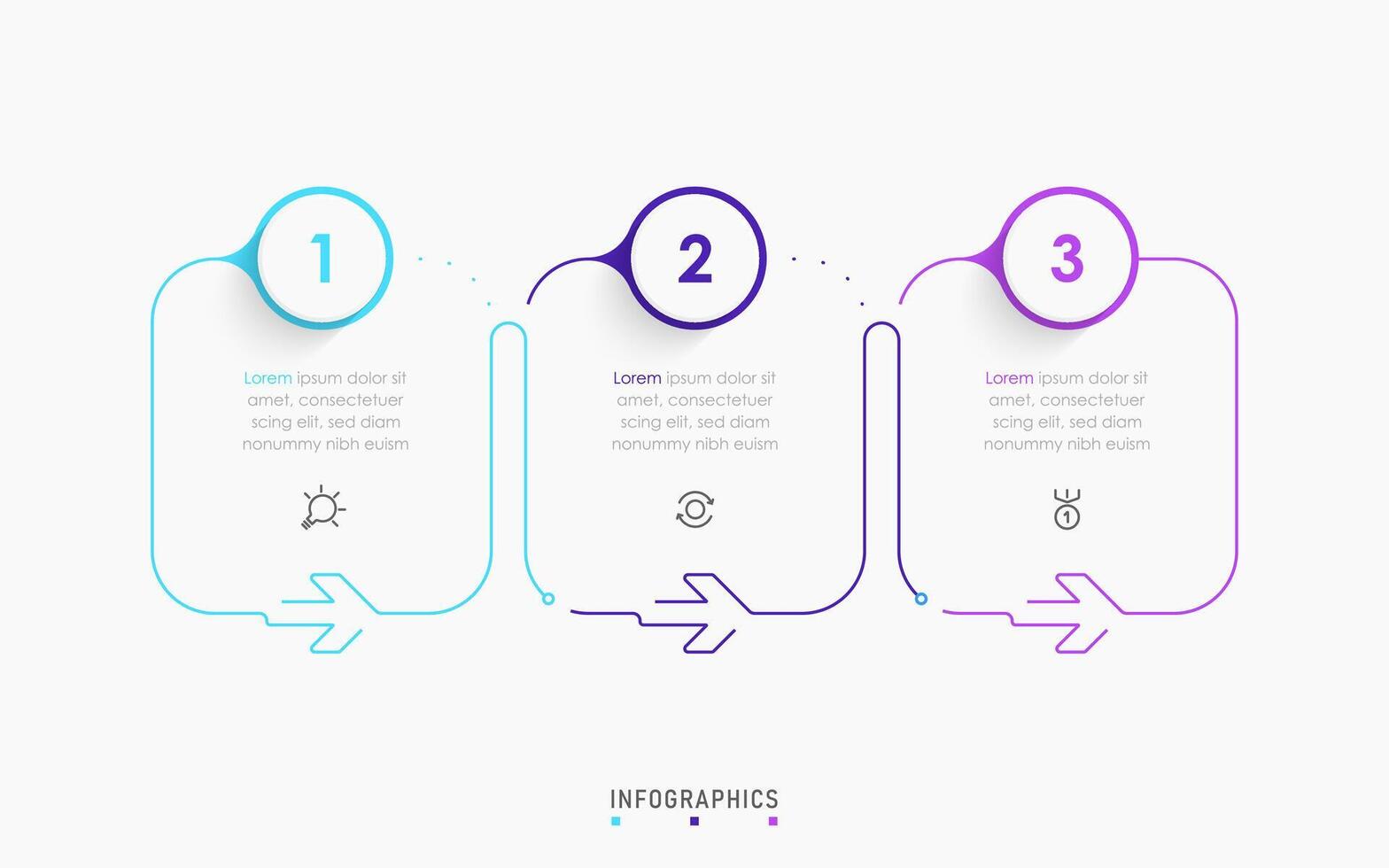 1

Lorem ipsum dolor sit amet, consectetuer scing elit, sed diam nonummy nibh euism

2

Lorem ipsum dolor sit amet, consectetuer scing elit, sed diam nonummy nibh euism

3

Lorem ipsum dolor sit amet, consectetuer scing elit, sed diam nonummy nibh euism

1

INFOGRAPHICS