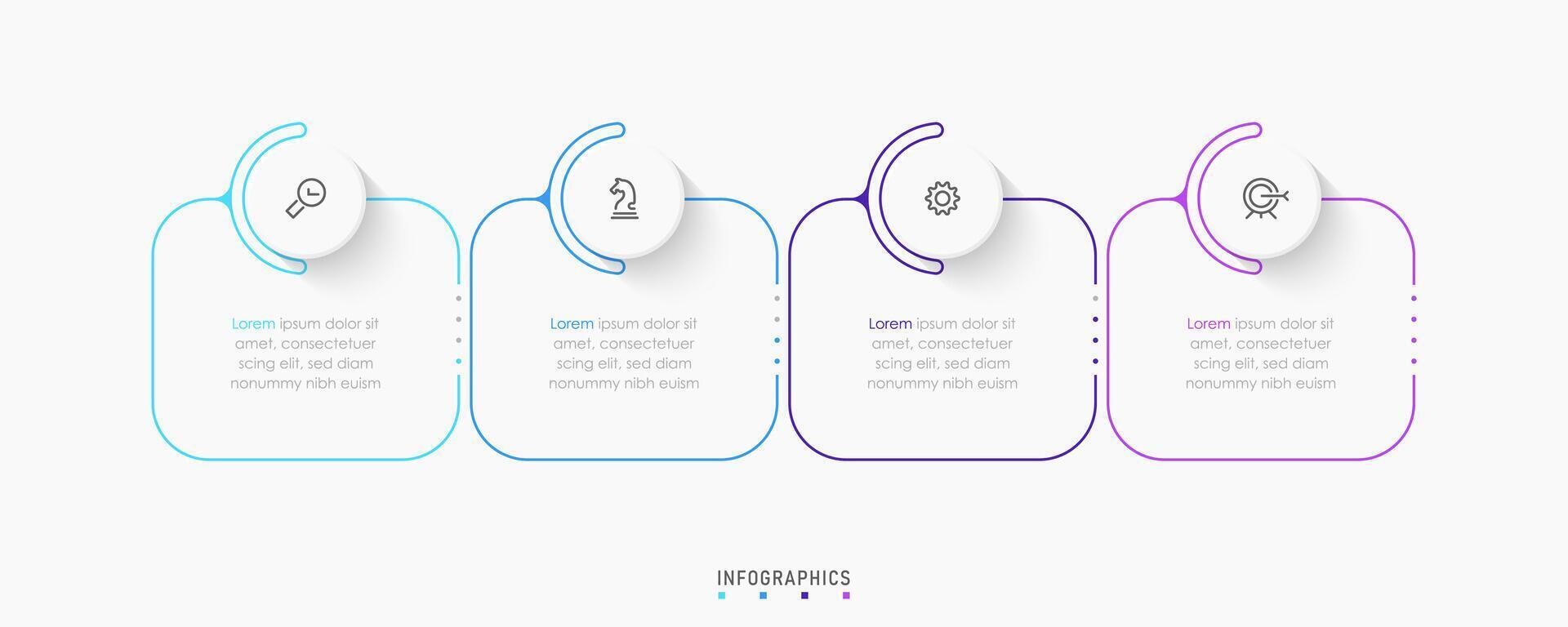 Lorem ipsum dolor sit amet, consectetuer scing elit, sed diam nonummy nibh euism

Lorem ipsum dolor sit amet, consectetuer scing elit, sed diam nonummy nibh euism

Lorem ipsum dolor sit amet, consectetuer scing elit, sed diam nonummy nibh euism

Lorem ipsum dolor sit amet, consectetuer scing elit, sed diam nonummy nibh euism

INFOGRAPHICS