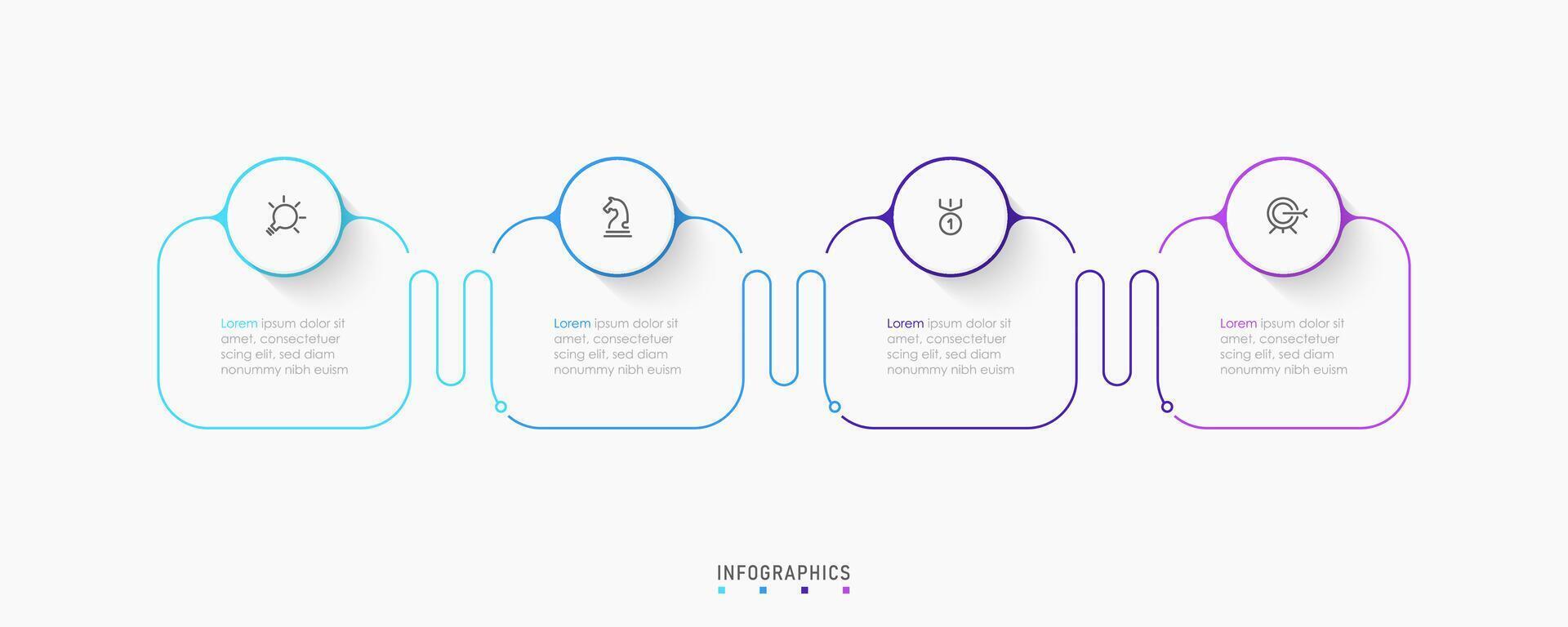 1

Lorem ipsum dolor sit amet, consectetuer scing elit, sed diam nonummy nibh euism

Lorem ipsum dolor sit amet, consectetuer scing elit, sed diam nonummy nibh euism

Lorem ipsum dolor sit amet, consectetuer scing elit, sed diam nonummy nibh euism

Lorem ipsum dolor sit amet, consectetuer scing elit, sed diam nonummy nibh euism

INFOGRAPHICS