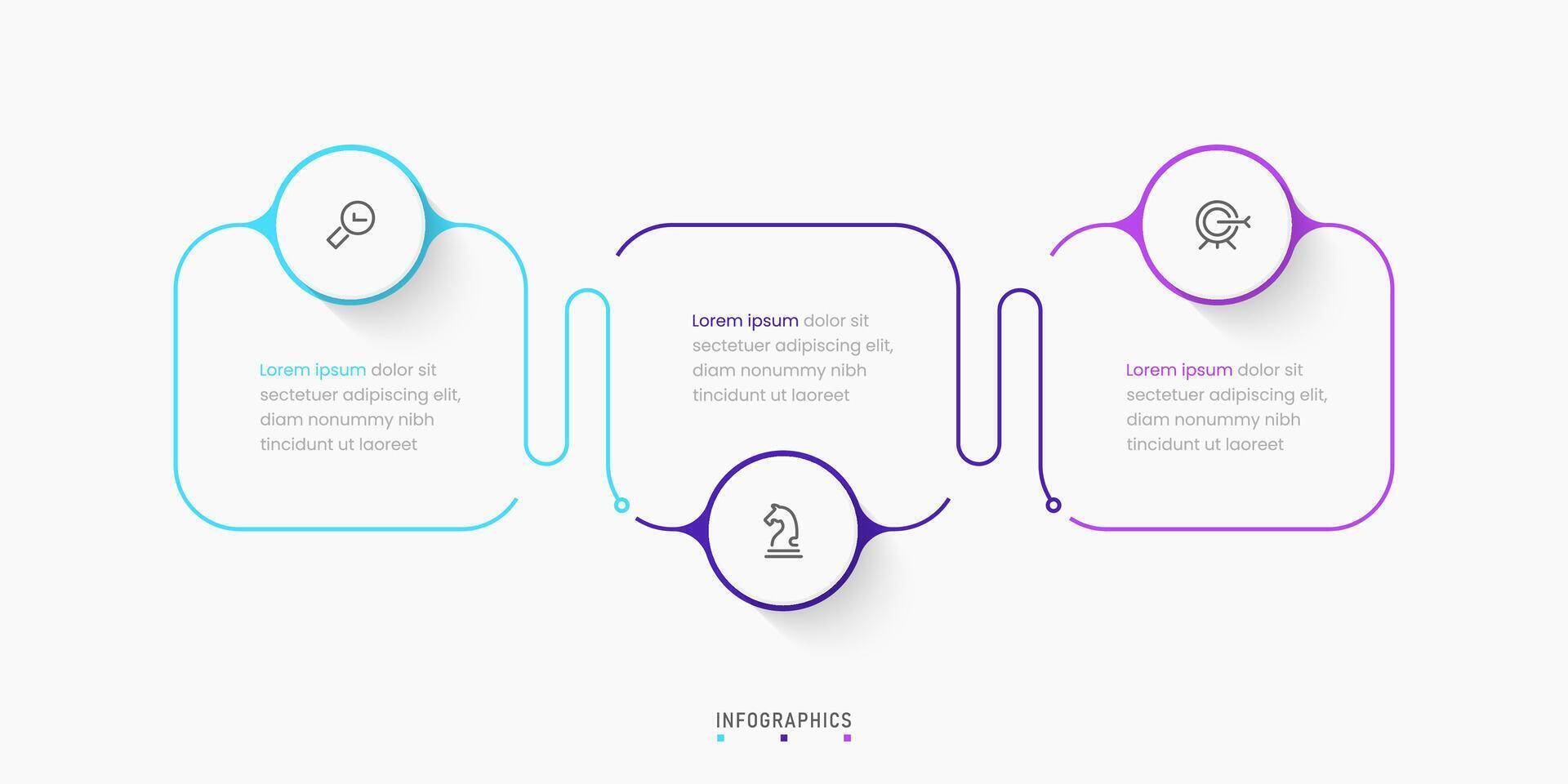 Lorem ipsum dolor sit sectetuer adipiscing elit, diam nonummy nibh tincidunt ut laoreet

Lorem ipsum dolor sit sectetuer adipiscing elit, diam nonummy nibh tincidunt ut laoreet

Lorem ipsum dolor sit sectetuer adipiscing elit, diam nonummy nibh tincidunt ut laoreet

INFOGRAPHICS