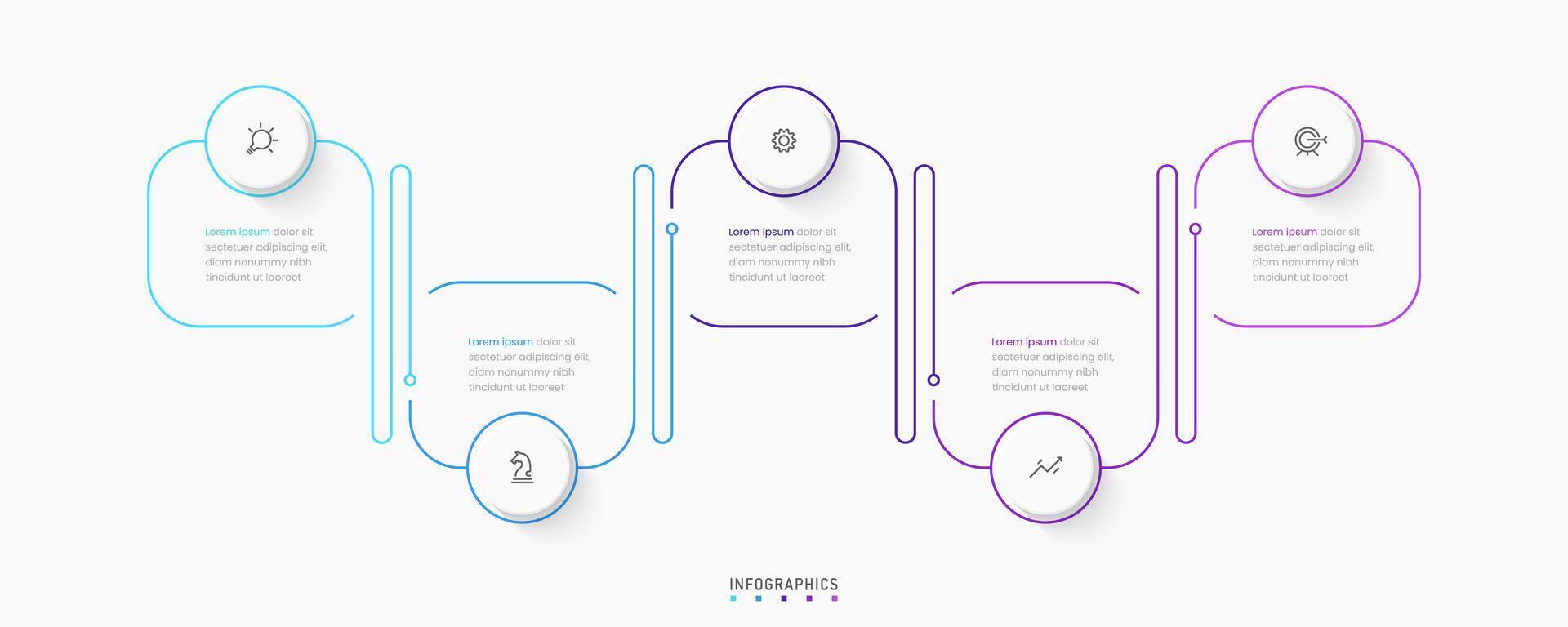 Lorem ipsum dolor sit sectetuer adipiscing elit, diam nonummy nibh tincidunt ut laoreet

Lorem ipsum dolor sit sectetuer adipiscing elit, diam nonummy nibh tincidunt ut laoreet

Lorem ipsum dolor sit sectetuer adipiscing elit, diam nonummy nibh tincidunt ut laoreet

Lorem ipsum dolor sit sectetuer adipiscing elit, diam nonummy nibh tincidunt ut laoreet

Lorem ipsum dolor sit sectetuer adipiscing elit, diam nonummy nibh tincidunt ut laoreet

INFOGRAPHICS