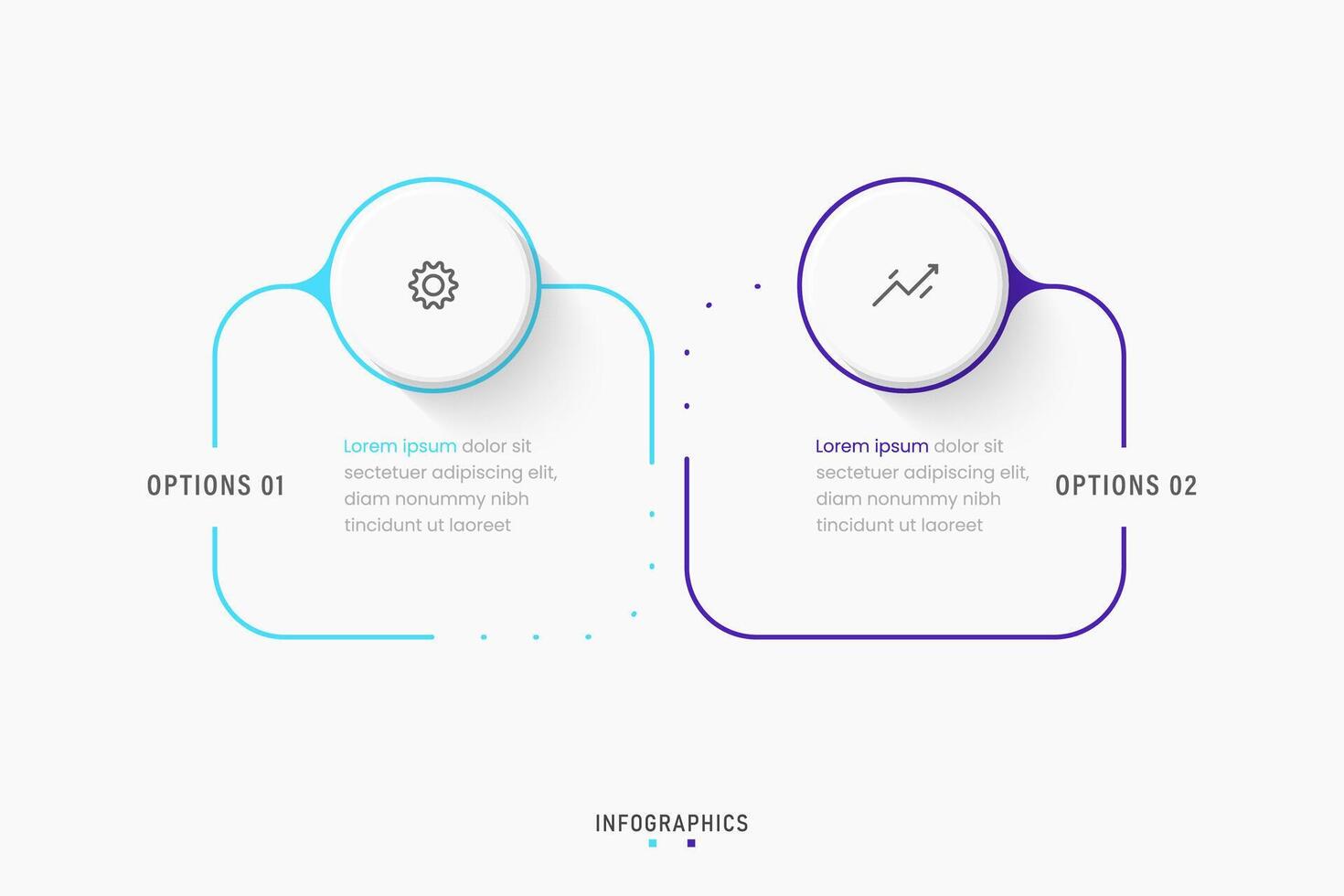 OPTIONS 01

Lorem ipsum dolor sit sectetuer adipiscing elit, diam nonummy nibh tincidunt ut laoreet

Lorem ipsum dolor sit sectetuer adipiscing elit, diam nonummy nibh tincidunt ut laoreet

OPTIONS 02

INFOGRAPHICS