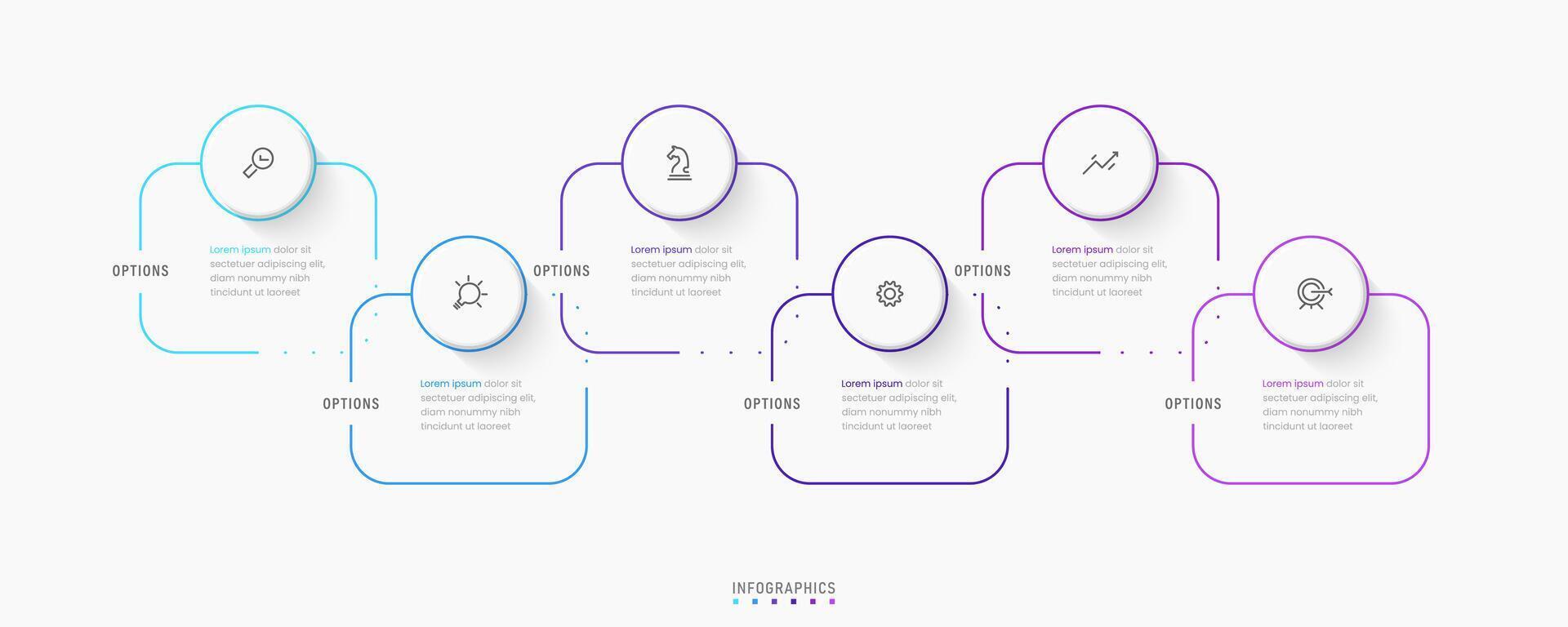 OPTIONS

Lorem ipsum dolor sit sectetuer adipiscing elit, diam nonummy nibh tincidunt ut laoreet

OPTIONS

Lorem ipsum dolor sit sectetuer adipiscing elit, diam nonummy nibh tincidunt ut laoreet

OPTIONS

Lorem ipsum dolor sit sectetuer adipiscing elit, diam nonummy nibh tincidunt ut laoreet

OPTIONS

Lorem ipsum dolor sit sectetuer adipiscing elit, diam nonummy nibh tincidunt ut laoreet

OPTIONS

Lorem ipsum dolor sit sectetuer adipiscing elit, diam nonummy nibh tincidunt ut laoreet

OPTIONS

Lorem ipsum dolor sit sectetuer adipiscing elit, diam nonummy nibh tincidunt ut laoreet

INFOGRAPHICS